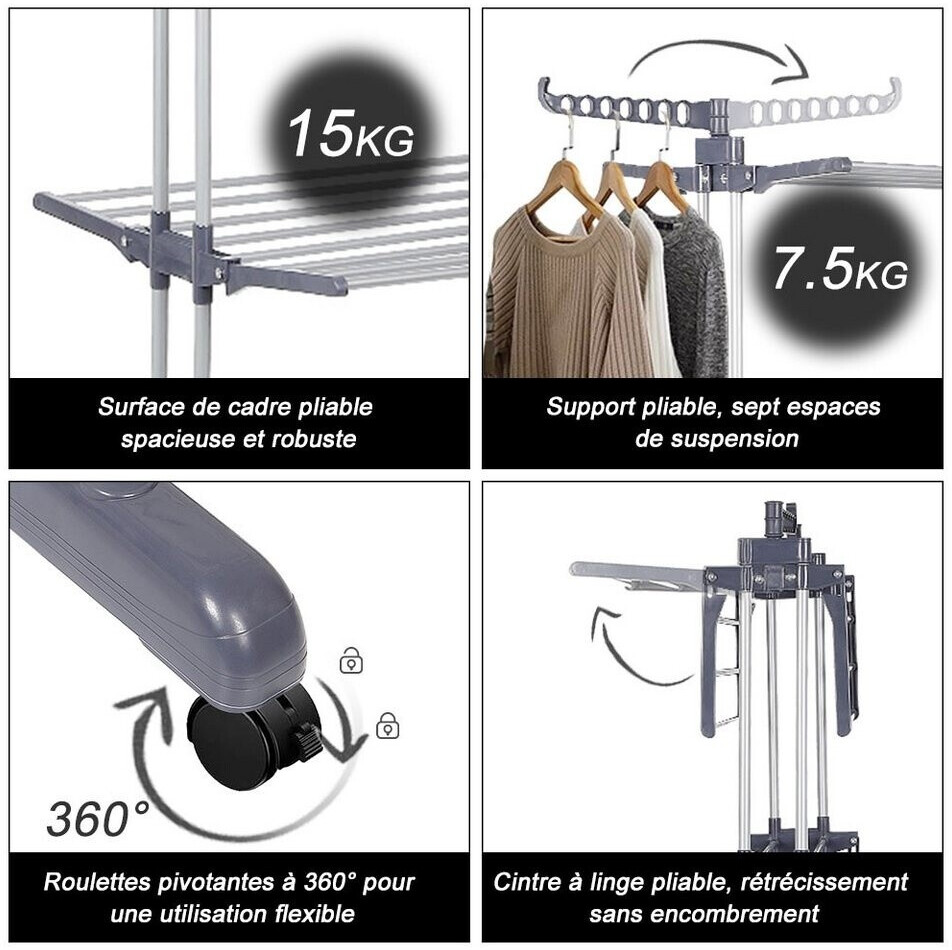 15KG

Surface de cadre pliable spacieuse et robuste

7.5KG

Support pliable, sept espaces de suspension

360°

Roulettes pivotantes à 360° pour une utilisation flexible

Cintre à linge pliable, rétrécissement sans encombrement