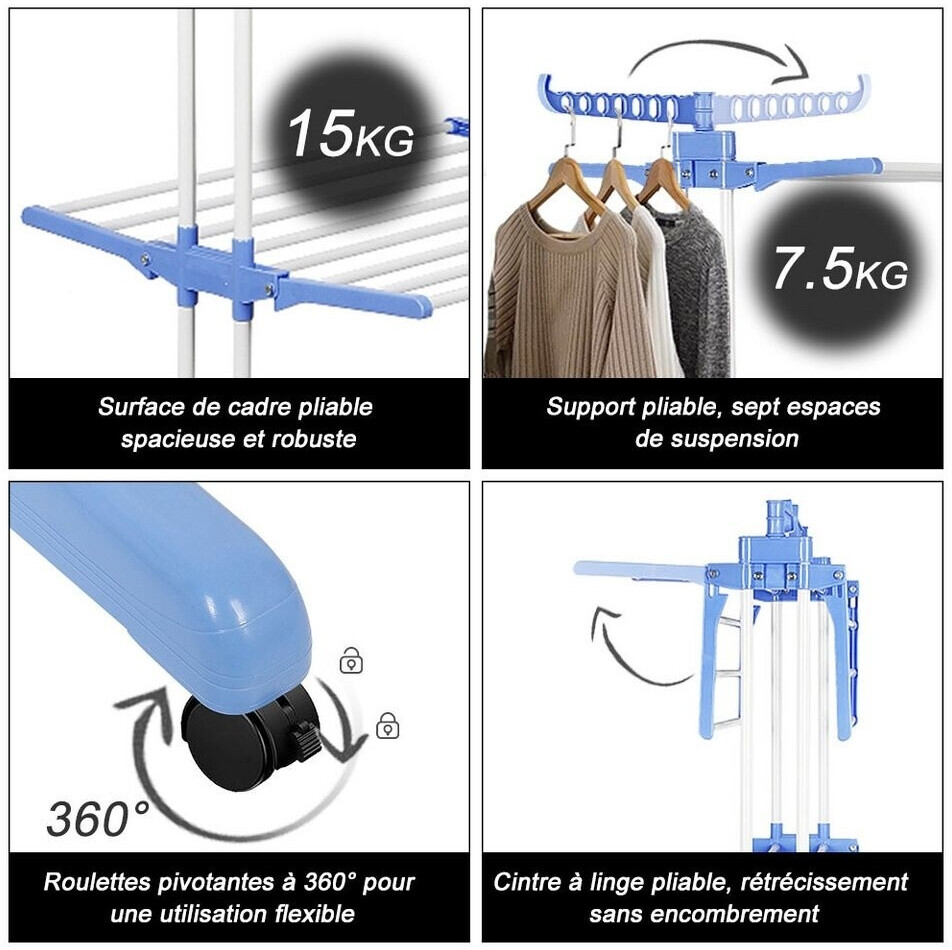 15KG

Surface de cadre pliable spacieuse et robuste

7.5KG

Support pliable, sept espaces de suspension

360°

Roulettes pivotantes à 360° pour une utilisation flexible

Cintre à linge pliable, rétrécissement sans encombrement