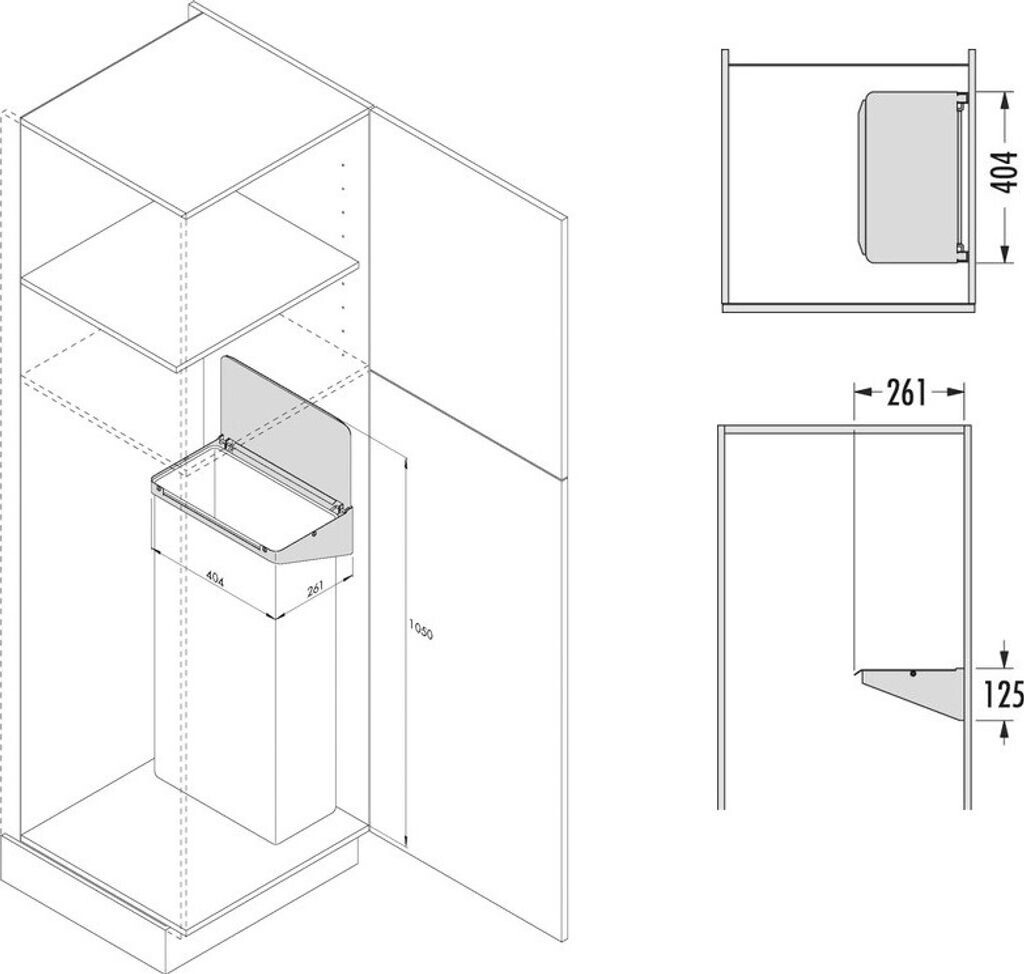 404
261
1050
404
261
125