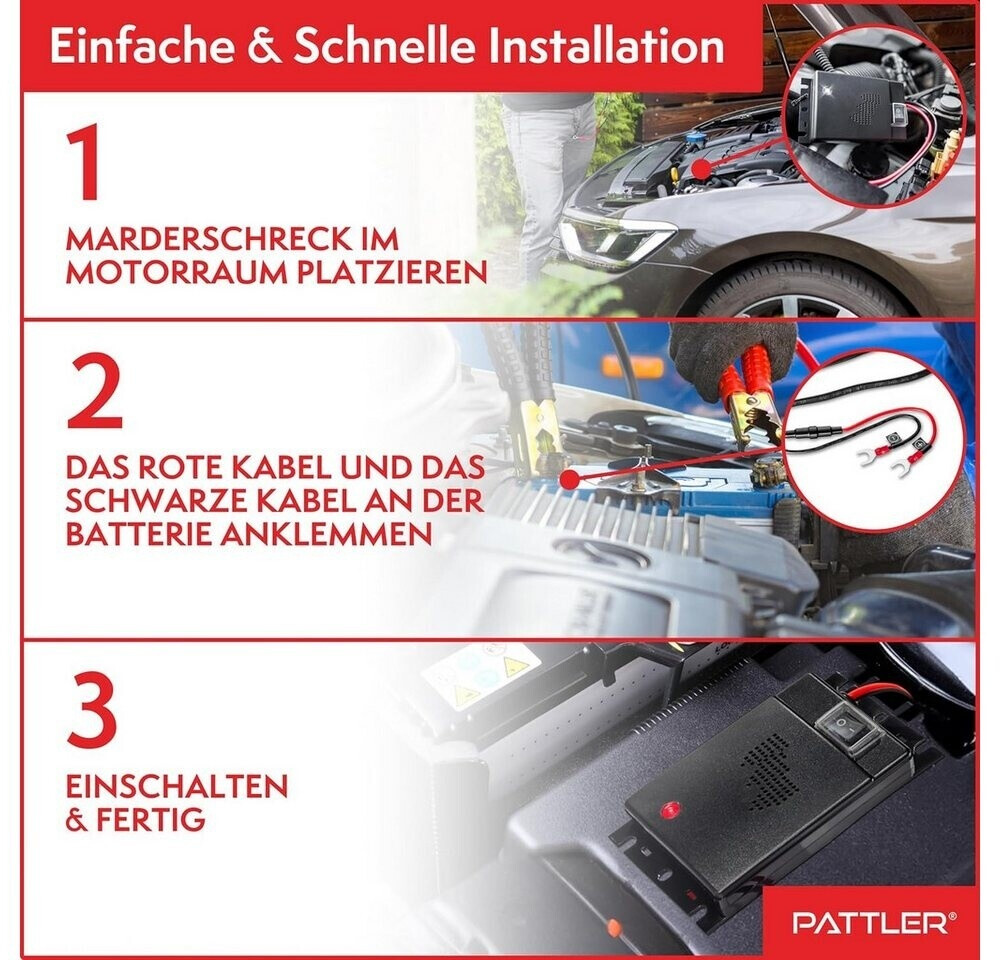 Einfache & Schnelle Installation

1

MARDERSCHRECK IM MOTORRAUM PLATZIEREN

2

DAS ROTE KABEL UND DAS SCHWARZE KABEL AN DER BATTERIE ANKLEMMEN

3

EINSCHALTEN & FERTIG

PATTLER®