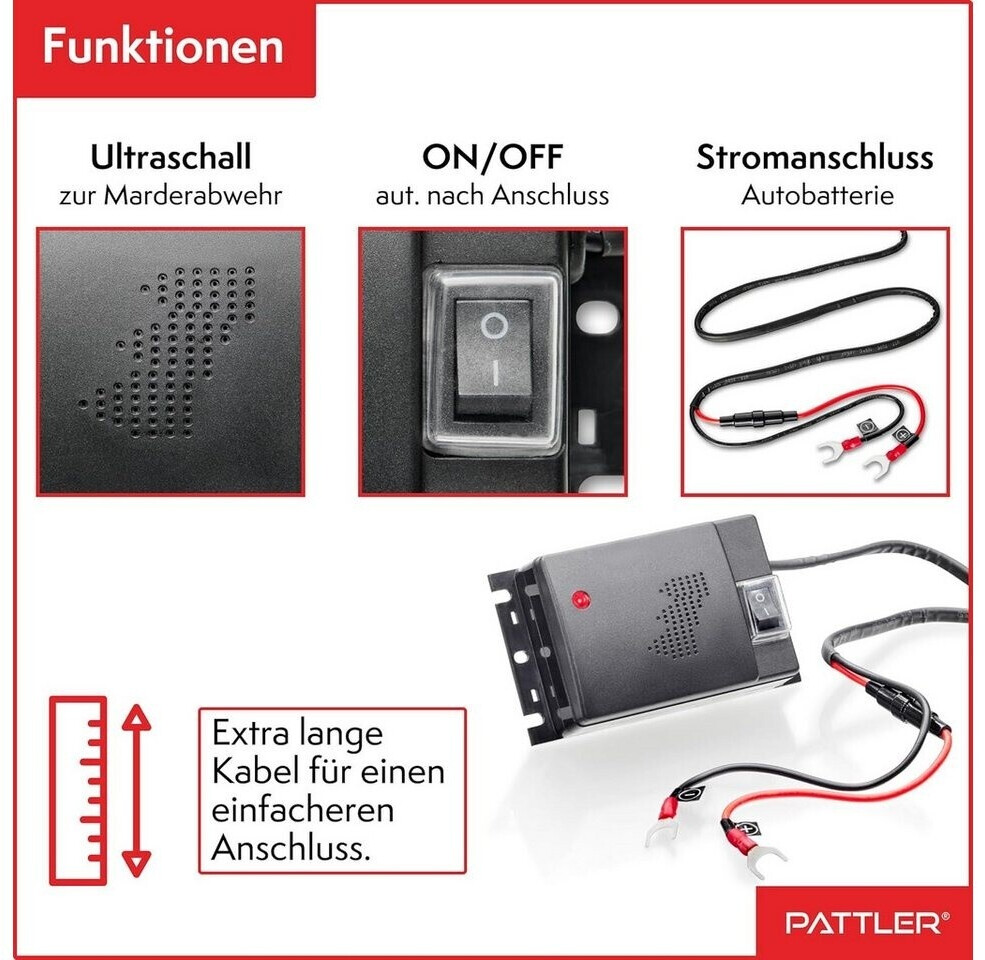 Funktionen

Ultraschall
zur Marderabwehr

ON/OFF
aut. nach Anschluss

Stromanschluss
Autobatterie

O
I

Extra lange Kabel für einen einfacheren Anschluss.

PATTLER®