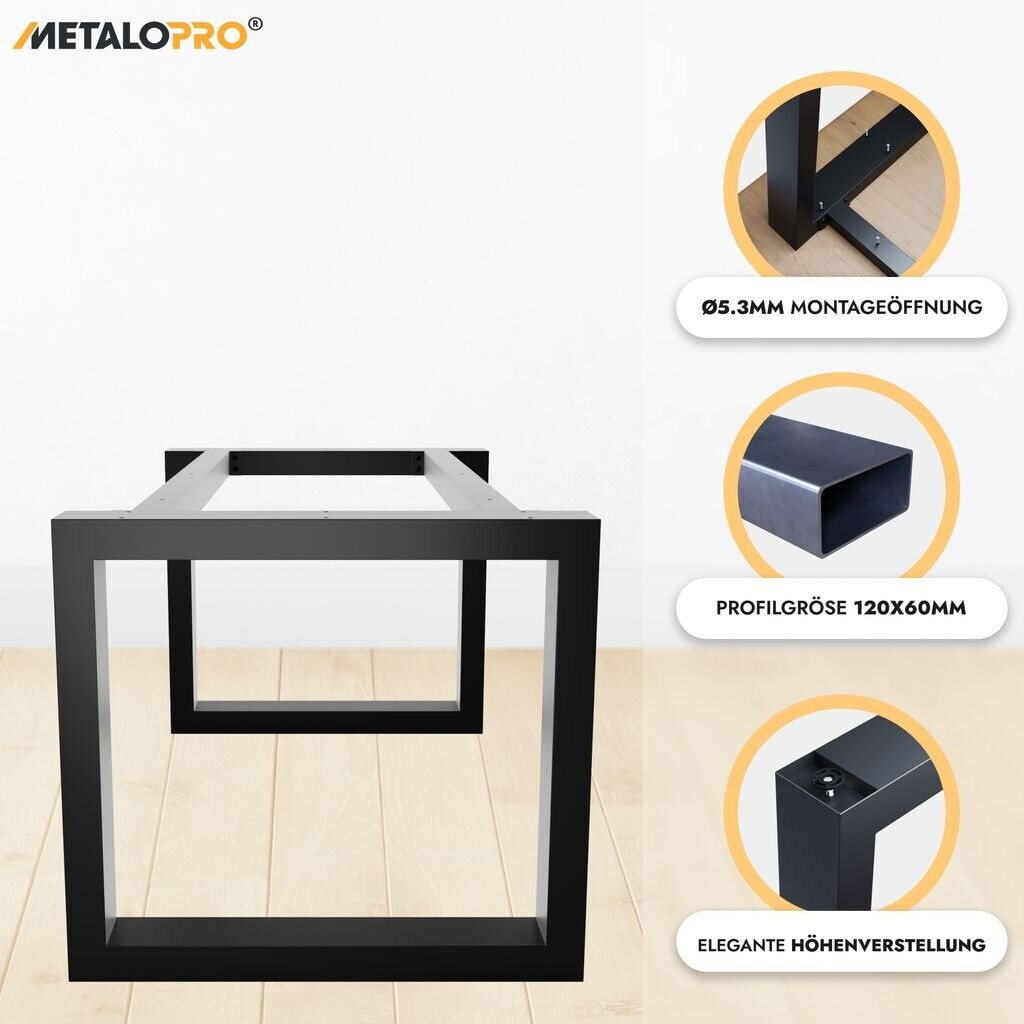 METALOPRO®

Ø5.3MM MONTAGEÖFFNUNG

PROFILGRÖSE 120X60MM

ELEGANTE HÖHENVERSTELLUNG