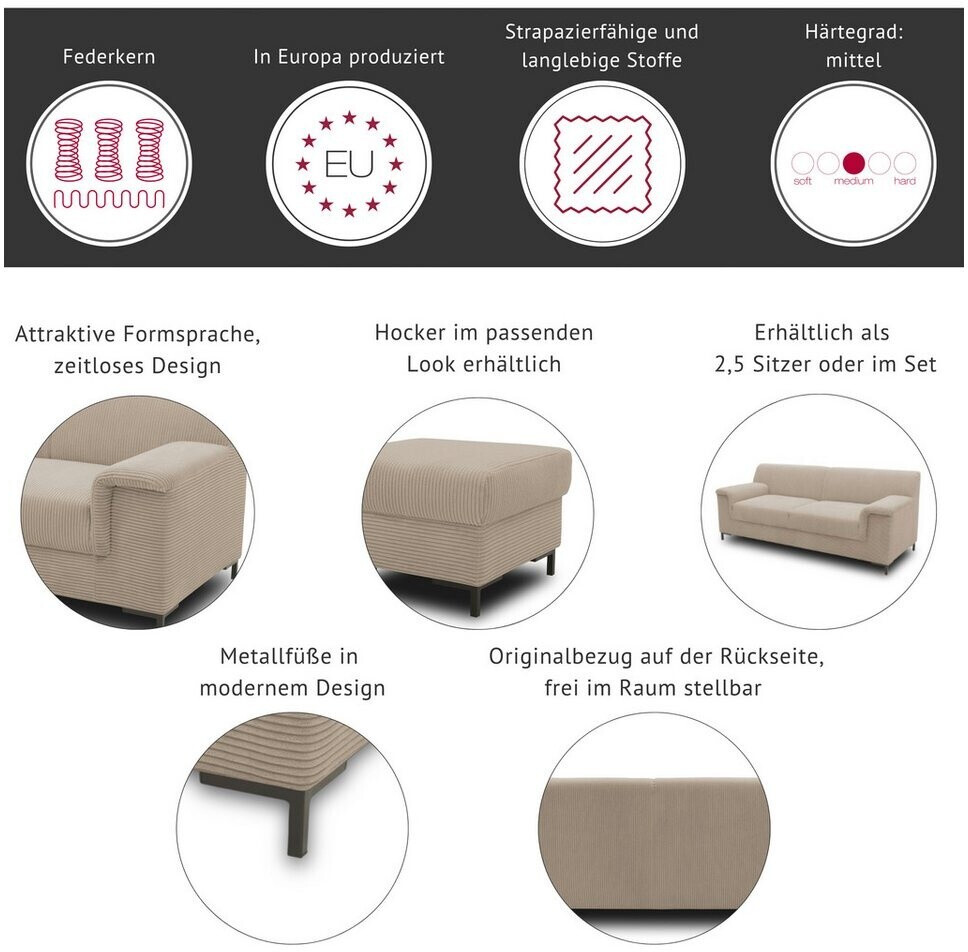 Federkern

In Europa produziert

EU

Strapazierfähige und langlebige Stoffe

Härtegrad: mittel

soft medium hard

Attraktive Formsprache, zeitloses Design

Hocker im passenden Look erhältlich

Erhältlich als 2,5 Sitzer oder im Set

Metallfüße in modernem Design

Originalbezug auf der Rückseite, frei im Raum stellbar