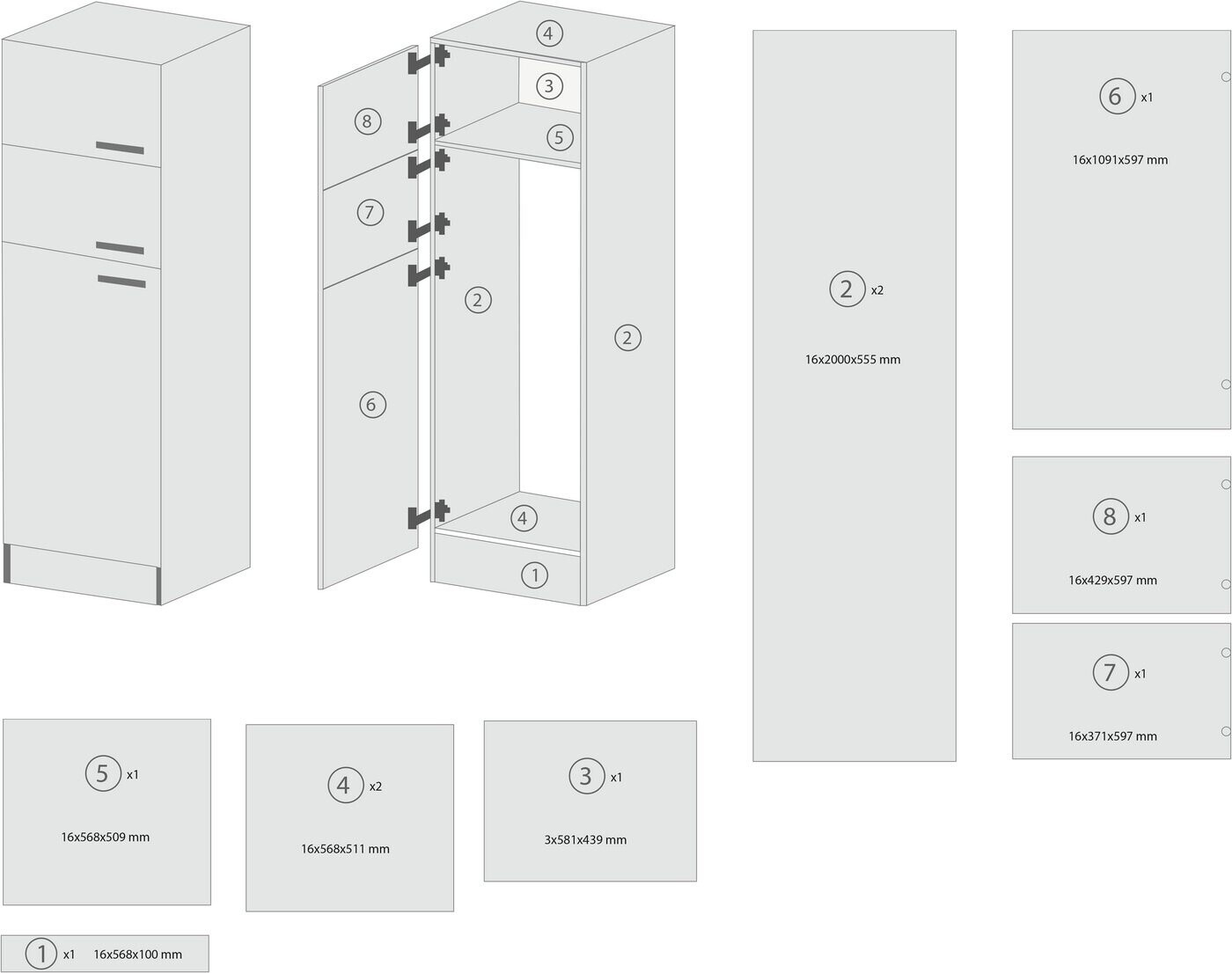 4
3
8
5
7
2
2
6
4
1

2 x2
16x2000x555 mm

6 x1
16x1091x597 mm

8 x1
16x429x597 mm

7 x1
16x371x597 mm

5 x1
16x568x509 mm

4 x2
16x568x511 mm

3 x1
3x581x439 mm

1 x1 16x568x100 mm