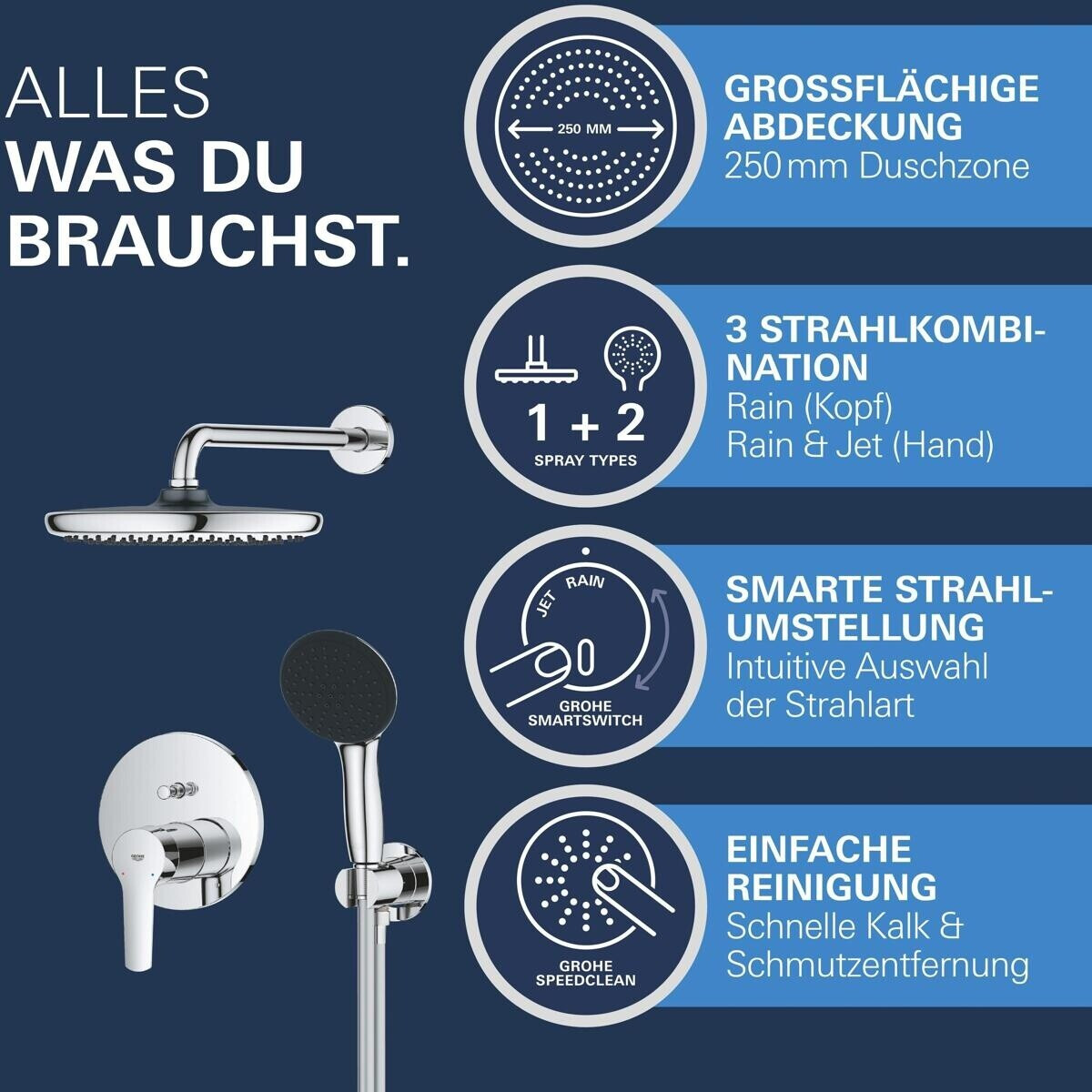 ALLES
WAS DU
BRAUCHST.

250 MM

GROSSFLÄCHIGE ABDECKUNG
250 mm Duschzone

1 + 2
SPRAY TYPES

3 STRAHLKOMBINATION
Rain (Kopf)
Rain & Jet (Hand)

JET RAIN

GROHE SMARTSWITCH

SMARTE STRAHLUMSTELLUNG
Intuitive Auswahl der Strahlart

GROHE SPEEDCLEAN

EINFACHE REINIGUNG
Schnelle Kalk & Schmutzentfernung

GROHE