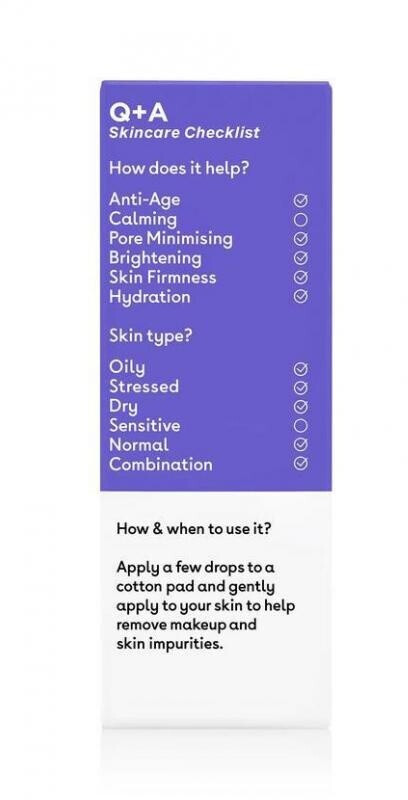 Q+A
Skincare Checklist

How does it help?

Anti-Age ☑
Calming ☐
Pore Minimising ☑
Brightening ☑
Skin Firmness ☑
Hydration ☑

Skin type?

Oily ☑
Stressed ☑
Dry ☑
Sensitive ☐
Normal ☑
Combination ☑

How & when to use it?

Apply a few drops to a cotton pad and gently apply to your skin to help remove makeup and skin impurities.