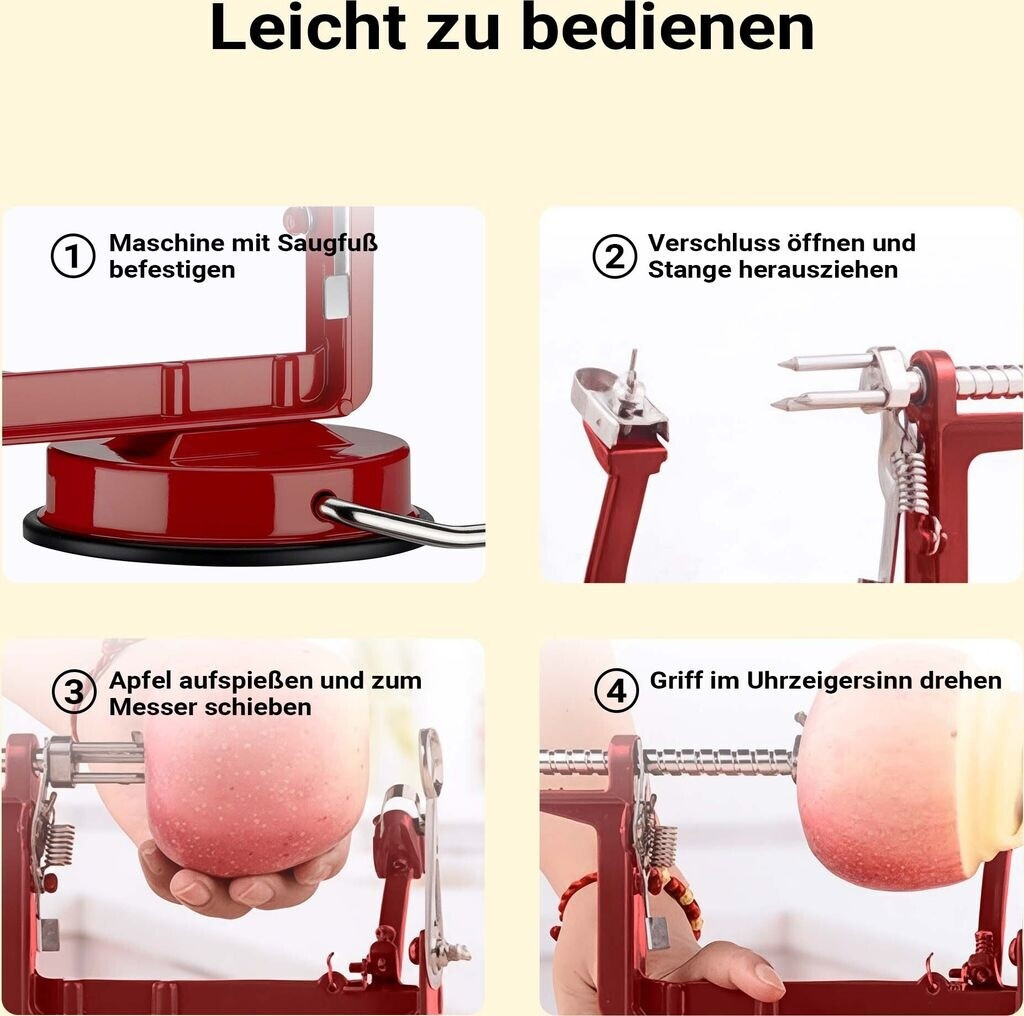 Leicht zu bedienen

① Maschine mit Saugfuß befestigen

② Verschluss öffnen und Stange herausziehen

③ Apfel aufspießen und zum Messer schieben

④ Griff im Uhrzeigersinn drehen