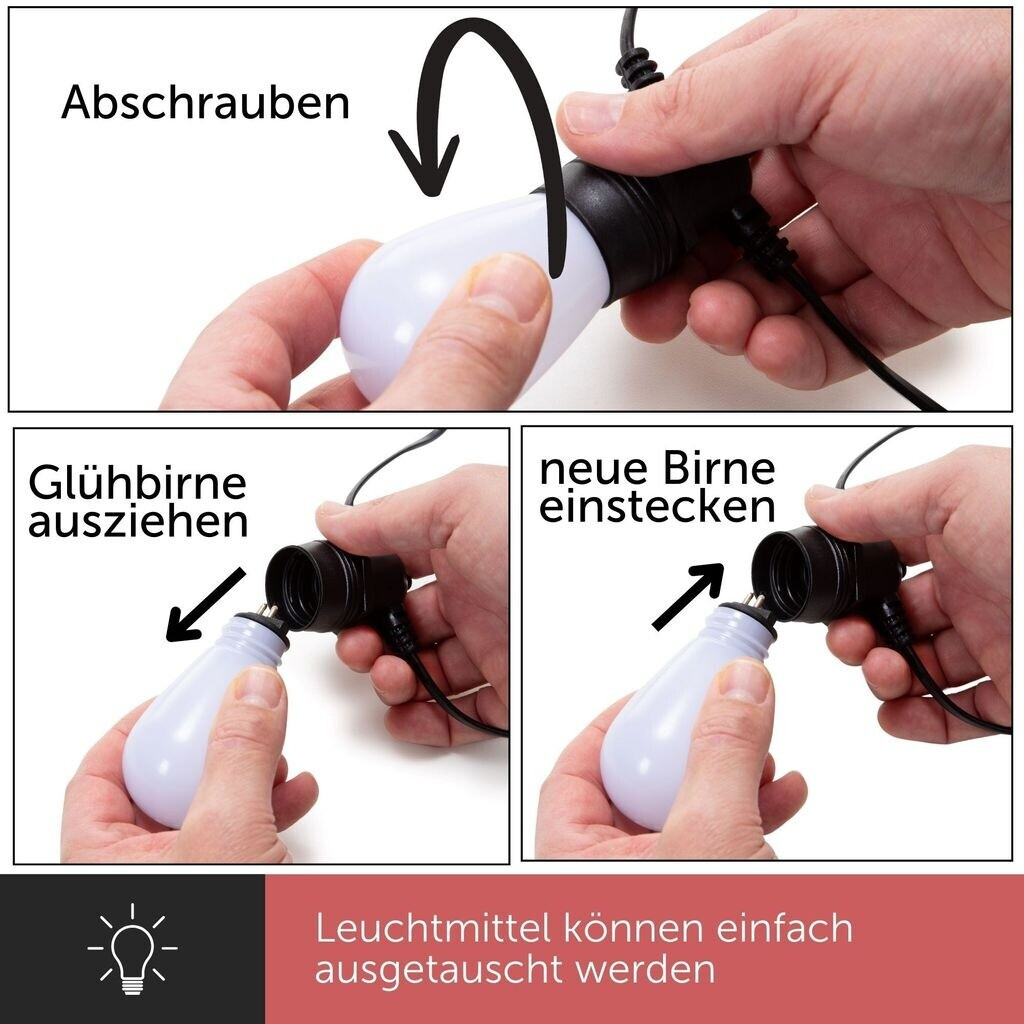 Abschrauben

Glühbirne ausziehen

neue Birne einstecken

Leuchtmittel können einfach ausgetauscht werden