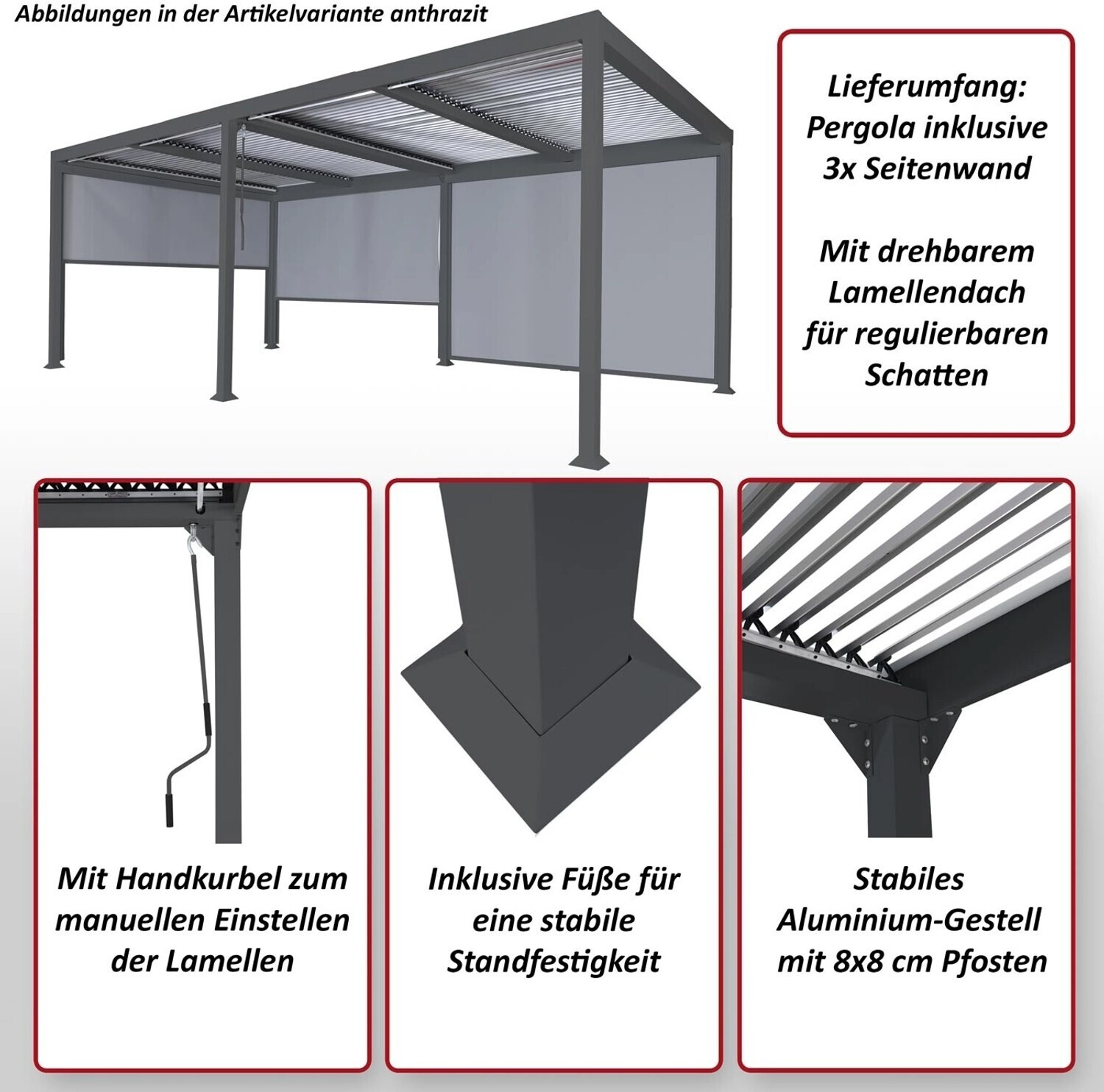 Abbildungen in der Artikelvariante anthrazit

Lieferumfang: Pergola inklusive 3x Seitenwand

Mit drehbarem Lamellendach für regulierbaren Schatten

Mit Handkurbel zum manuellen Einstellen der Lamellen

Inklusive Füße für eine stabile Standfestigkeit

Stabiles Aluminium-Gestell mit 8x8 cm Pfosten