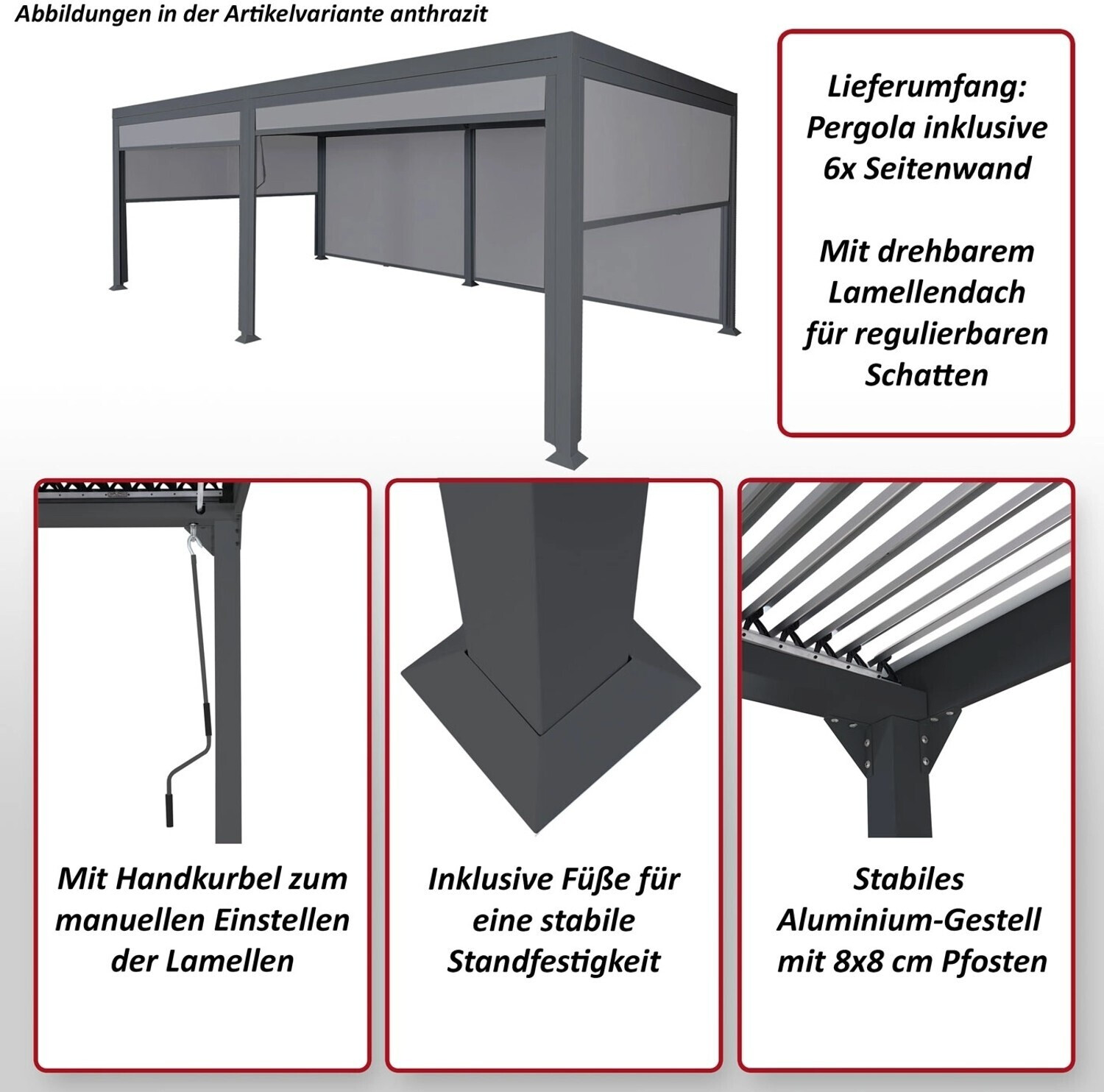 Abbildungen in der Artikelvariante anthrazit

Lieferumfang: Pergola inklusive 6x Seitenwand

Mit drehbarem Lamellendach für regulierbaren Schatten

Mit Handkurbel zum manuellen Einstellen der Lamellen

Inklusive Füße für eine stabile Standfestigkeit

Stabiles Aluminium-Gestell mit 8x8 cm Pfosten