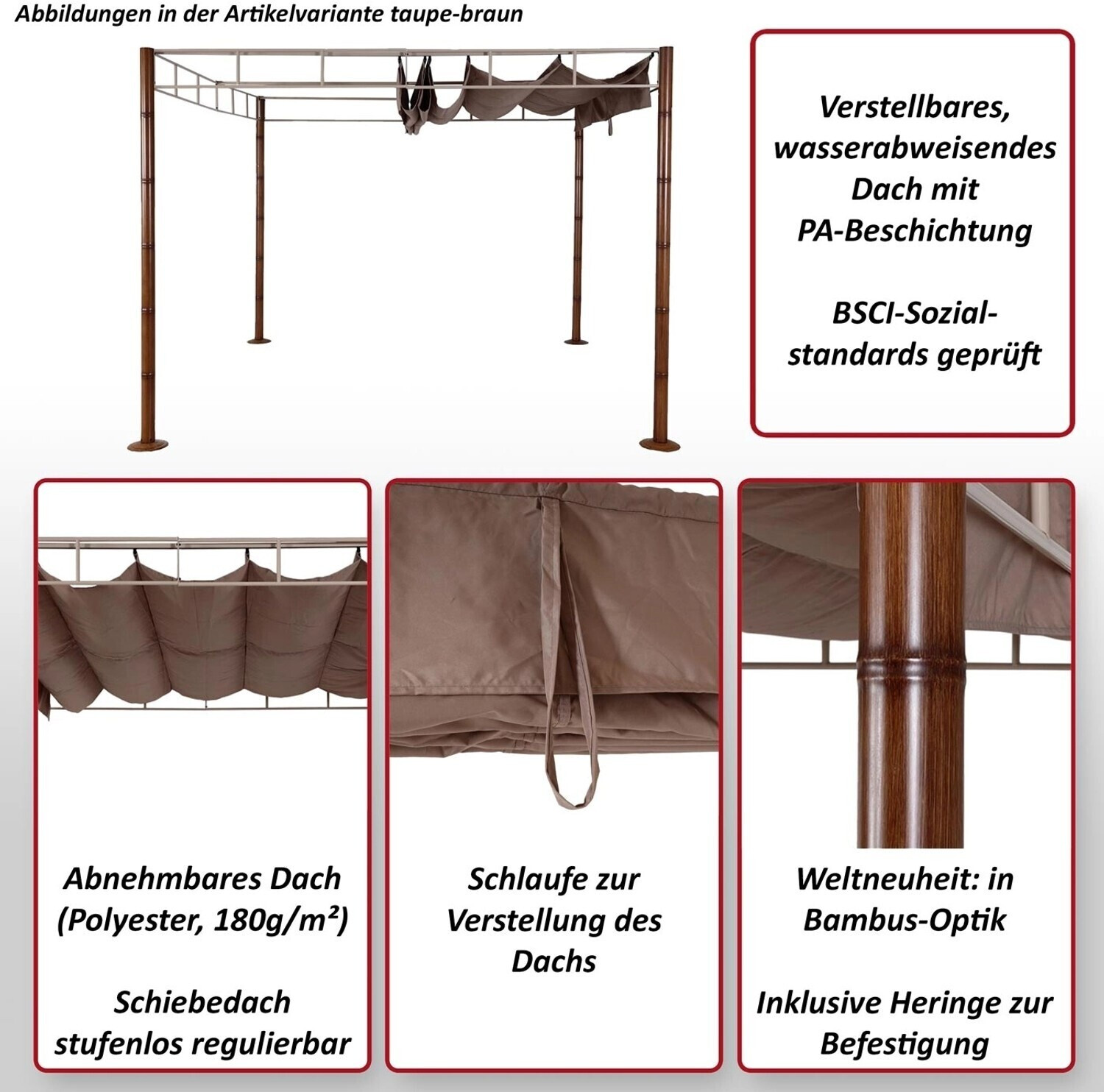 Abbildungen in der Artikelvariante taupe-braun

Verstellbares, wasserabweisendes Dach mit PA-Beschichtung

BSCI-Sozialstandards geprüft

Abnehmbares Dach (Polyester, 180g/m²)

Schiebedach stufenlos regulierbar

Schlaufe zur Verstellung des Dachs

Weltneuheit: in Bambus-Optik

Inklusive Heringe zur Befestigung