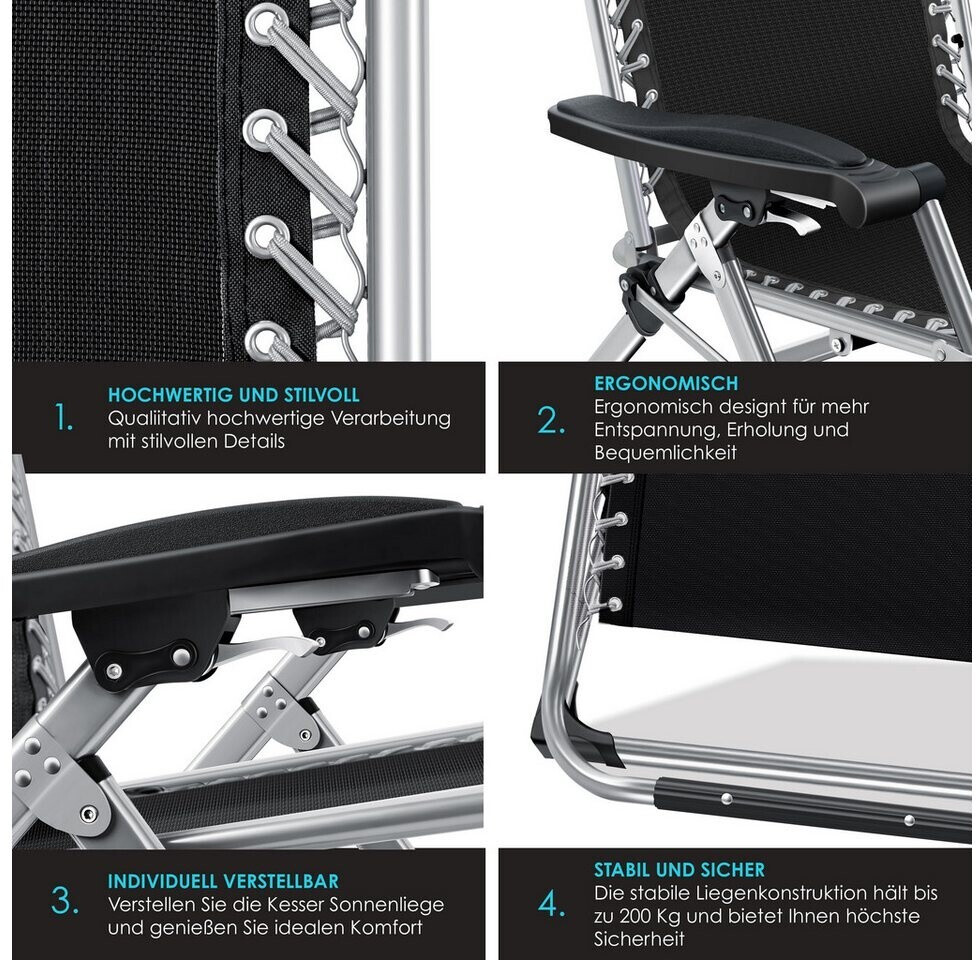 1. HOCHWERTIG UND STILVOLL
Qualiitativ hochwertige Verarbeitung mit stilvollen Details

2. ERGONOMISCH
Ergonomisch designt für mehr Entspannung, Erholung und Bequemlichkeit

3. INDIVIDUELL VERSTELLBAR
Verstellen Sie die Kesser Sonnenliege und genießen Sie idealen Komfort

4. STABIL UND SICHER
Die stabile Liegenkonstruktion hält bis zu 200 Kg und bietet Ihnen höchste Sicherheit