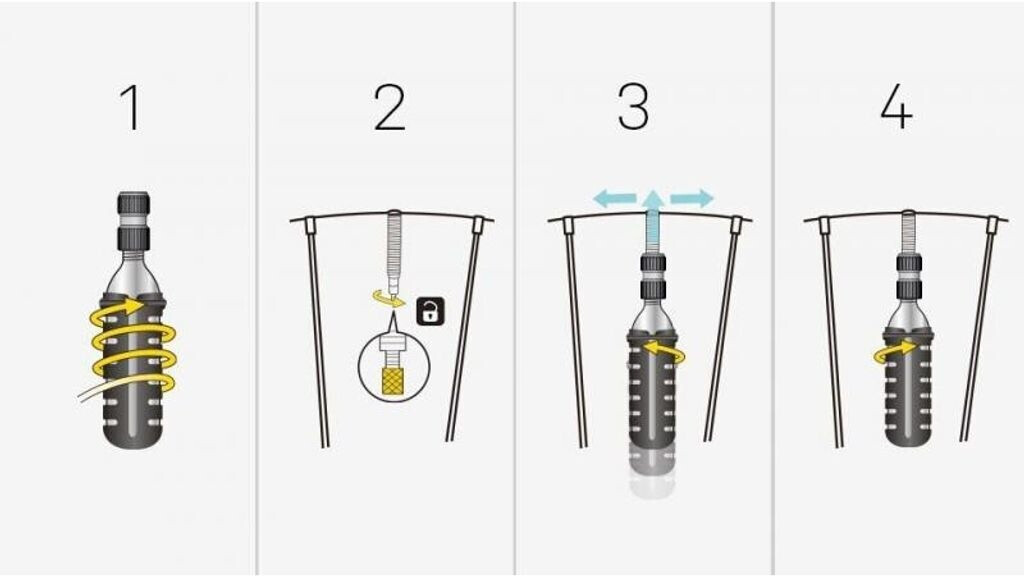 1

2

3

4