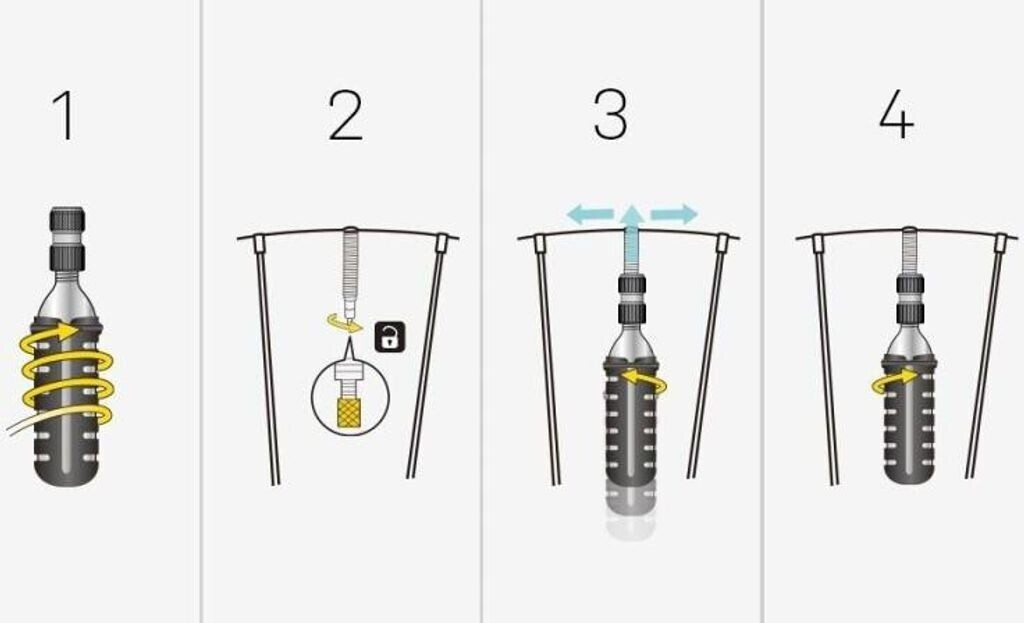 1

2

3

4