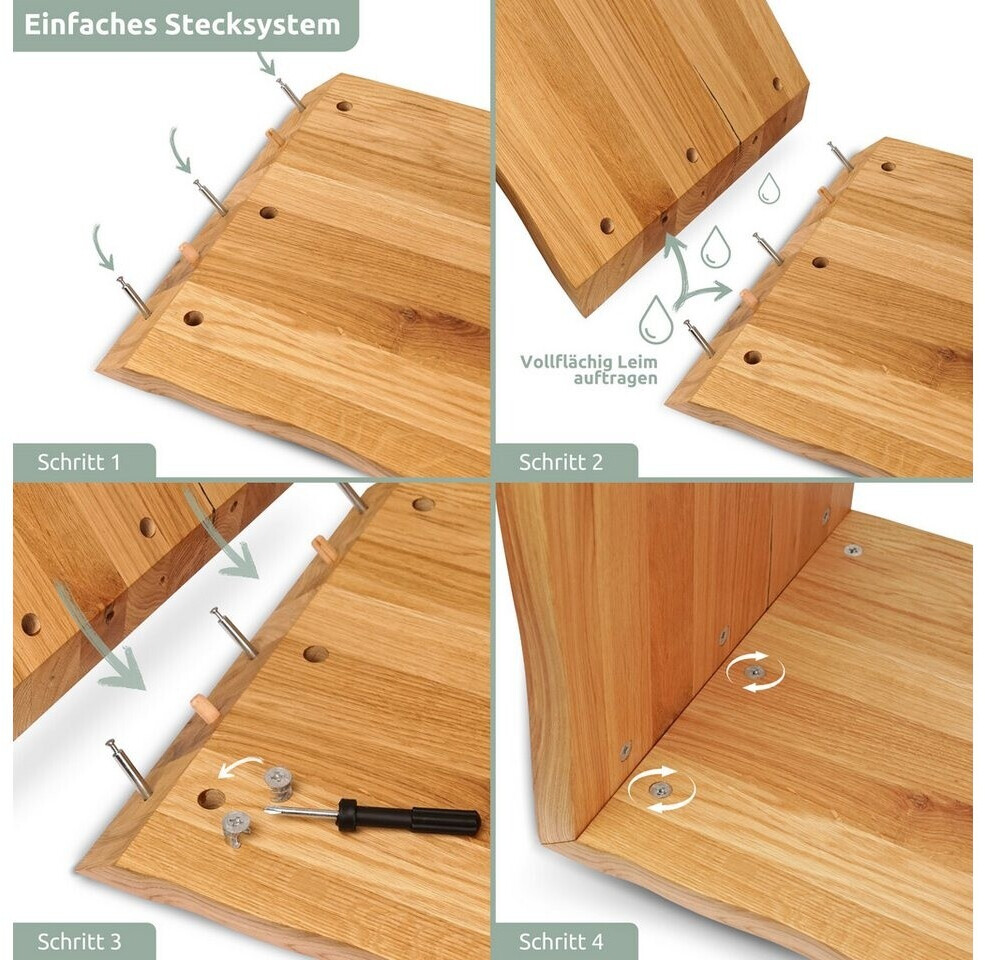 Einfaches Stecksystem

Schritt 1

Vollflächig Leim auftragen

Schritt 2

Schritt 3

Schritt 4