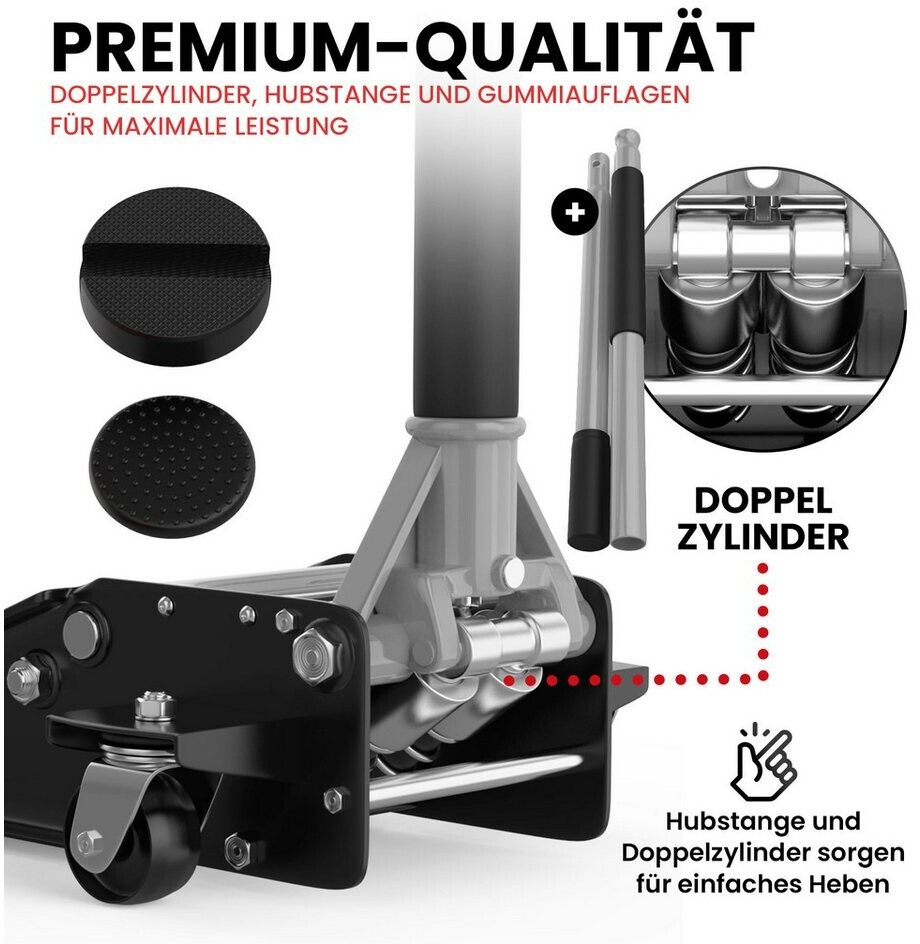 PREMIUM-QUALITÄT

DOPPELZYLINDER, HUBSTANGE UND GUMMIAUFLAGEN FÜR MAXIMALE LEISTUNG

+

DOPPEL ZYLINDER

Hubstange und Doppelzylinder sorgen für einfaches Heben