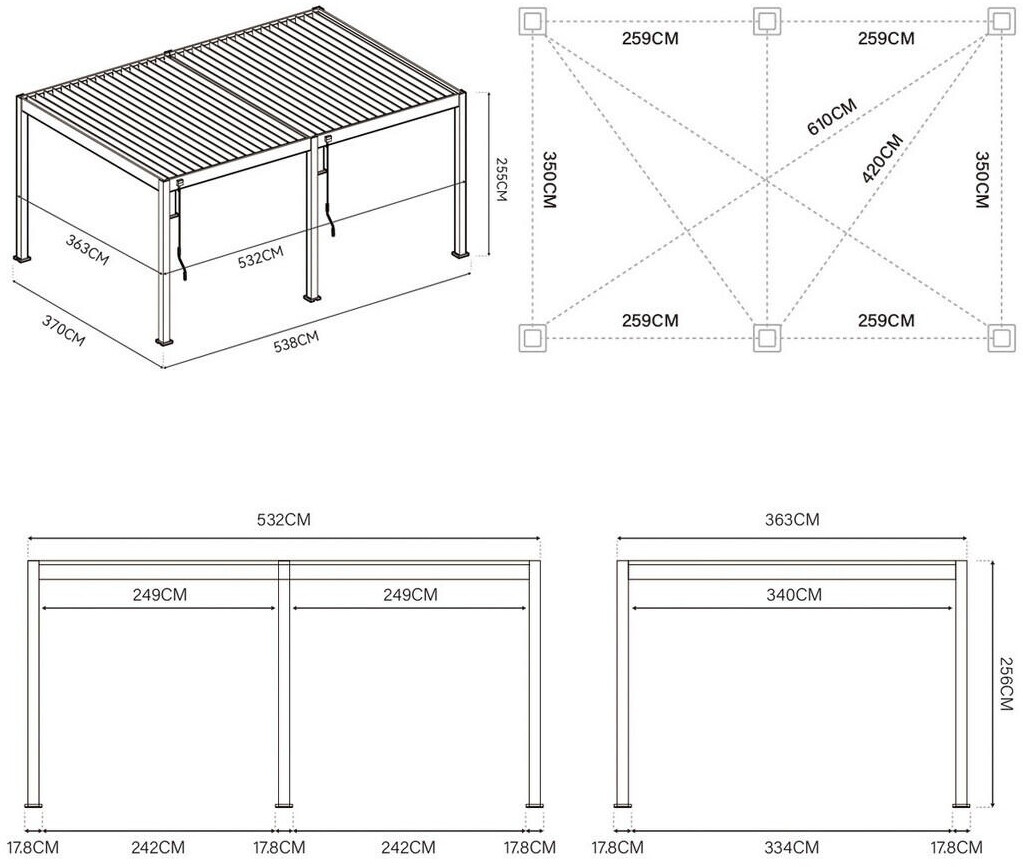 255CM
363CM
532CM
370CM
538CM

259CM
259CM
350CM
610CM
420CM
350CM
259CM
259CM

532CM
249CM
249CM
17.8CM
242CM
17.8CM
242CM
17.8CM

363CM
340CM
256CM
17.8CM
334CM
17.8CM