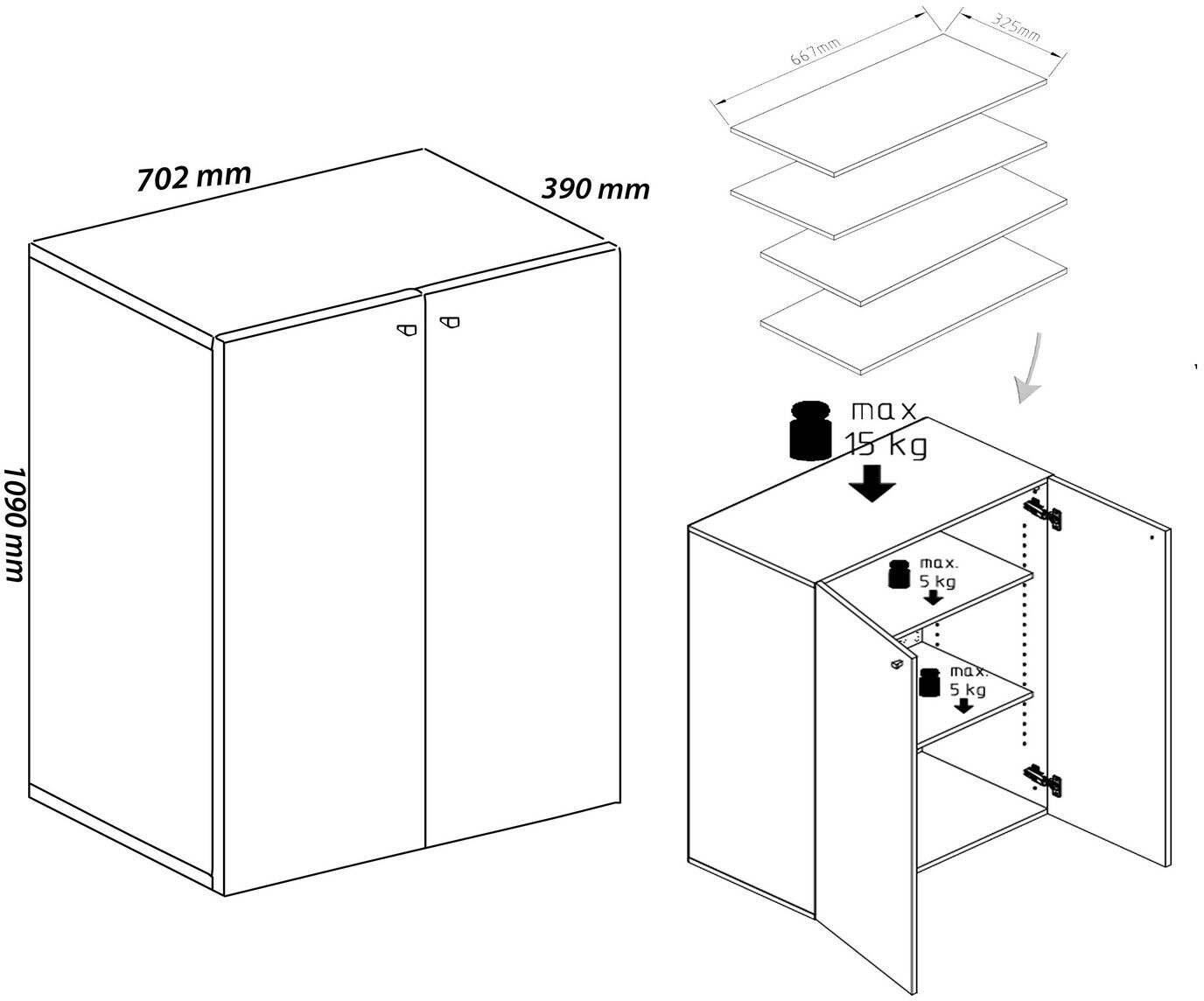 702 mm

390 mm

1090 mm

667mm

325mm

max
15 kg

max.
5 kg

max.
5 kg