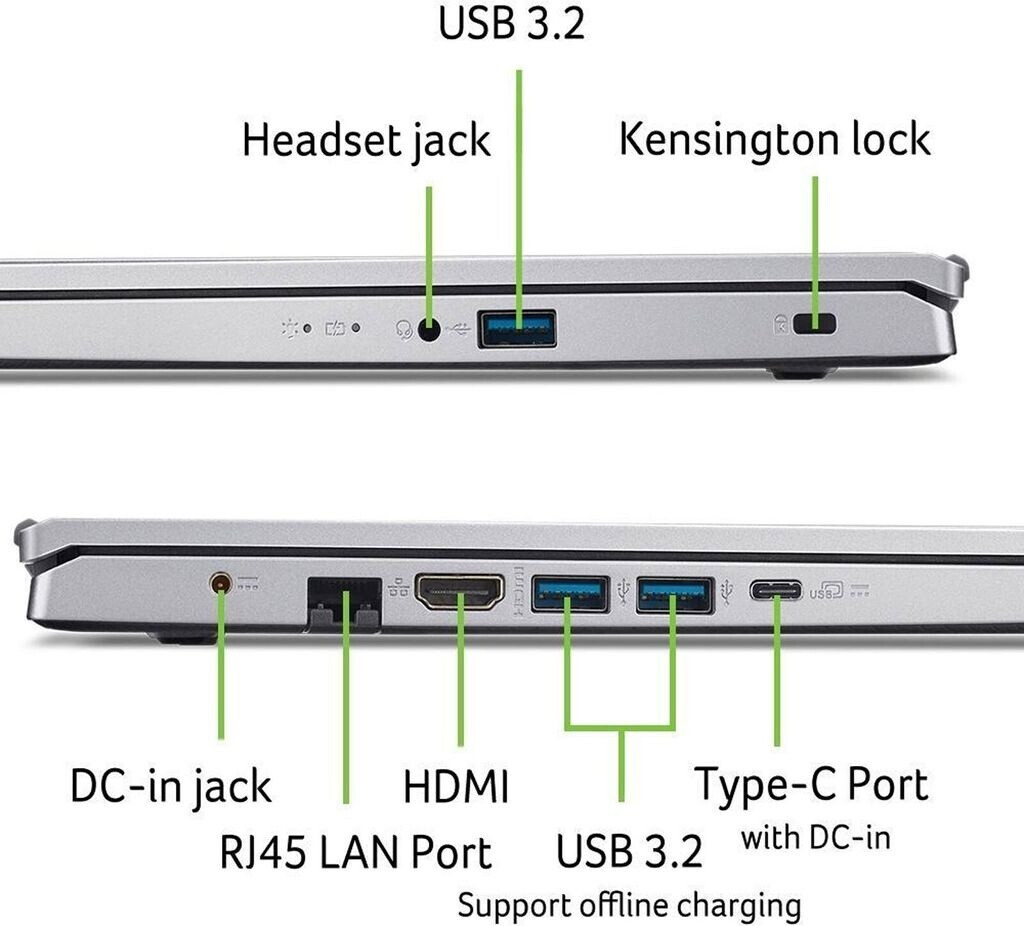 USB 3.2
Headset jack
Kensington lock

DC-in jack
RJ45 LAN Port
HDMI
USB 3.2
Support offline charging
Type-C Port
with DC-in