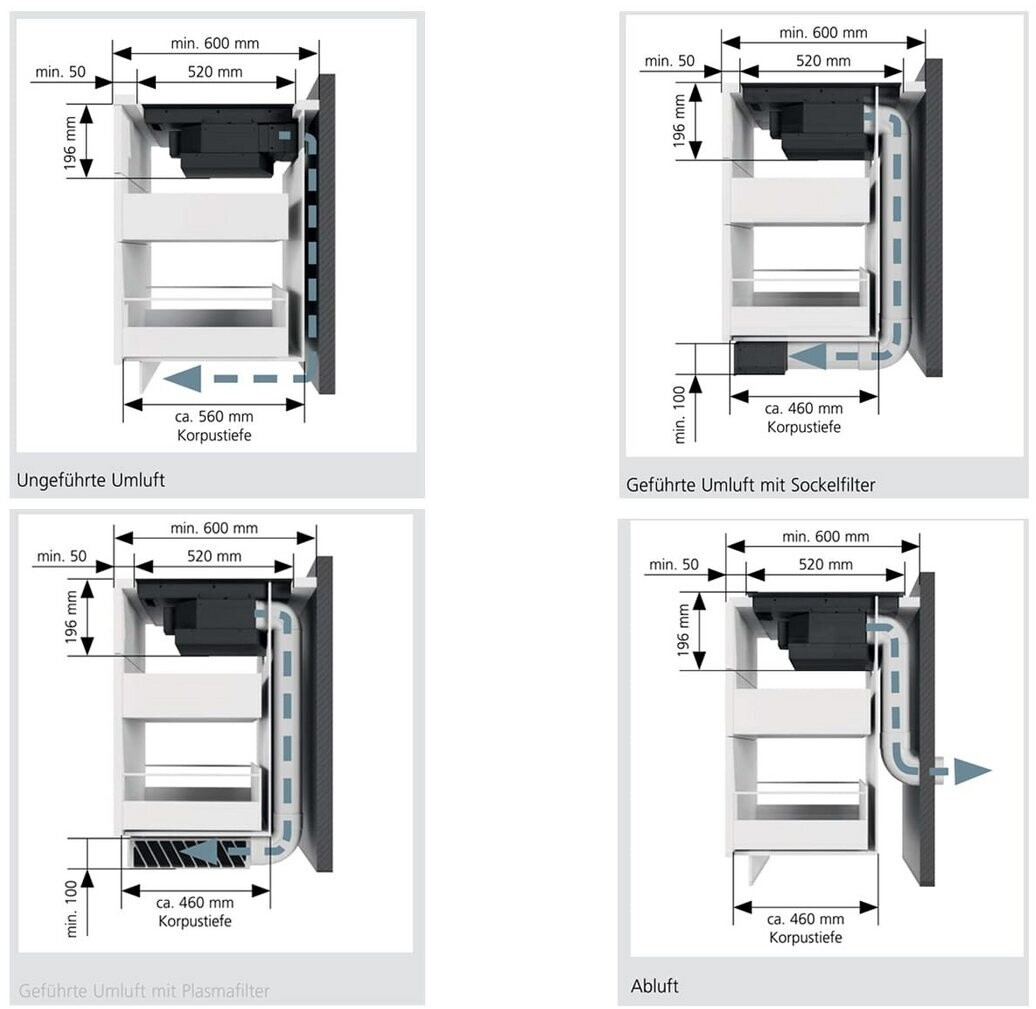 min. 600 mm
min. 50
520 mm
196 mm
ca. 560 mm
Korpustiefe

Ungeführte Umluft

min. 600 mm
min. 50
520 mm
196 mm
min. 100
ca. 460 mm
Korpustiefe

Geführte Umluft mit Sockelfilter

min. 600 mm
min. 50
520 mm
196 mm
min. 100
ca. 460 mm
Korpustiefe

Geführte Umluft mit Plasmafilter

min. 600 mm
min. 50
520 mm
196 mm
ca. 460 mm
Korpustiefe

Abluft