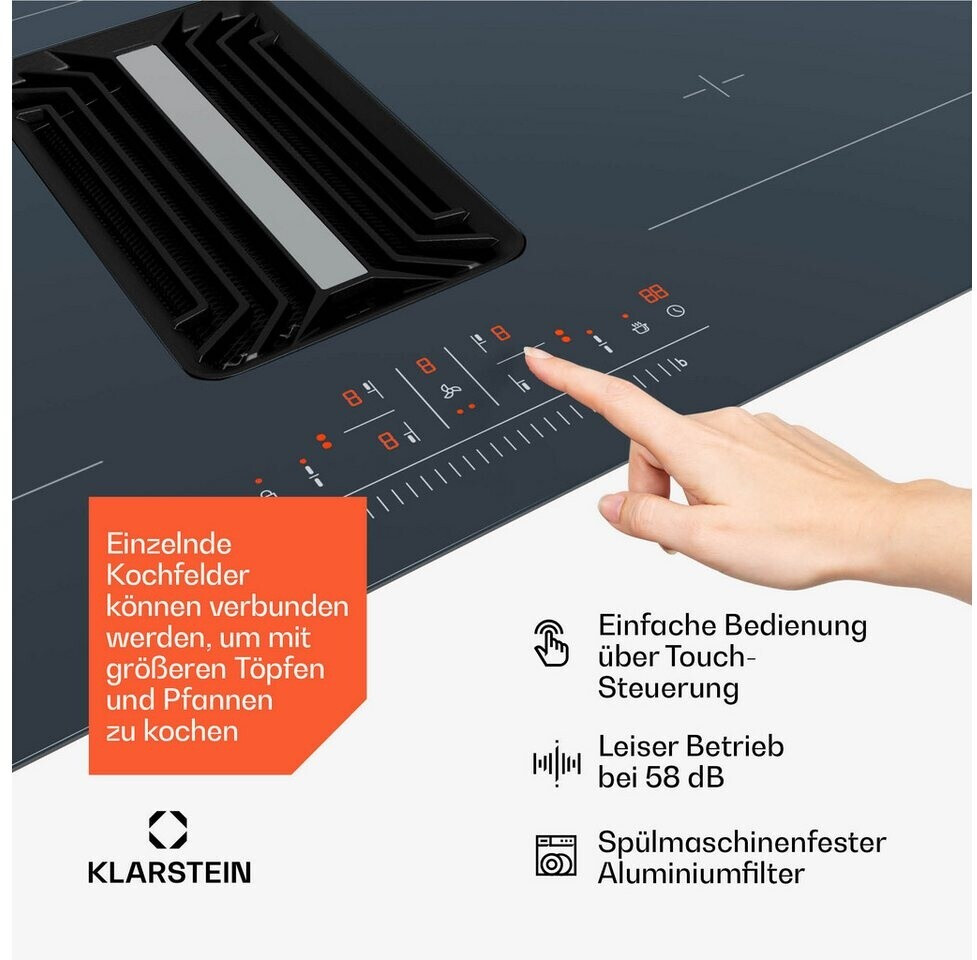 Einzelnde Kochfelder können verbunden werden, um mit größeren Töpfen und Pfannen zu kochen

Einfache Bedienung über Touch-Steuerung

Leiser Betrieb bei 58 dB

Spülmaschinenfester Aluminiumfilter

KLARSTEIN