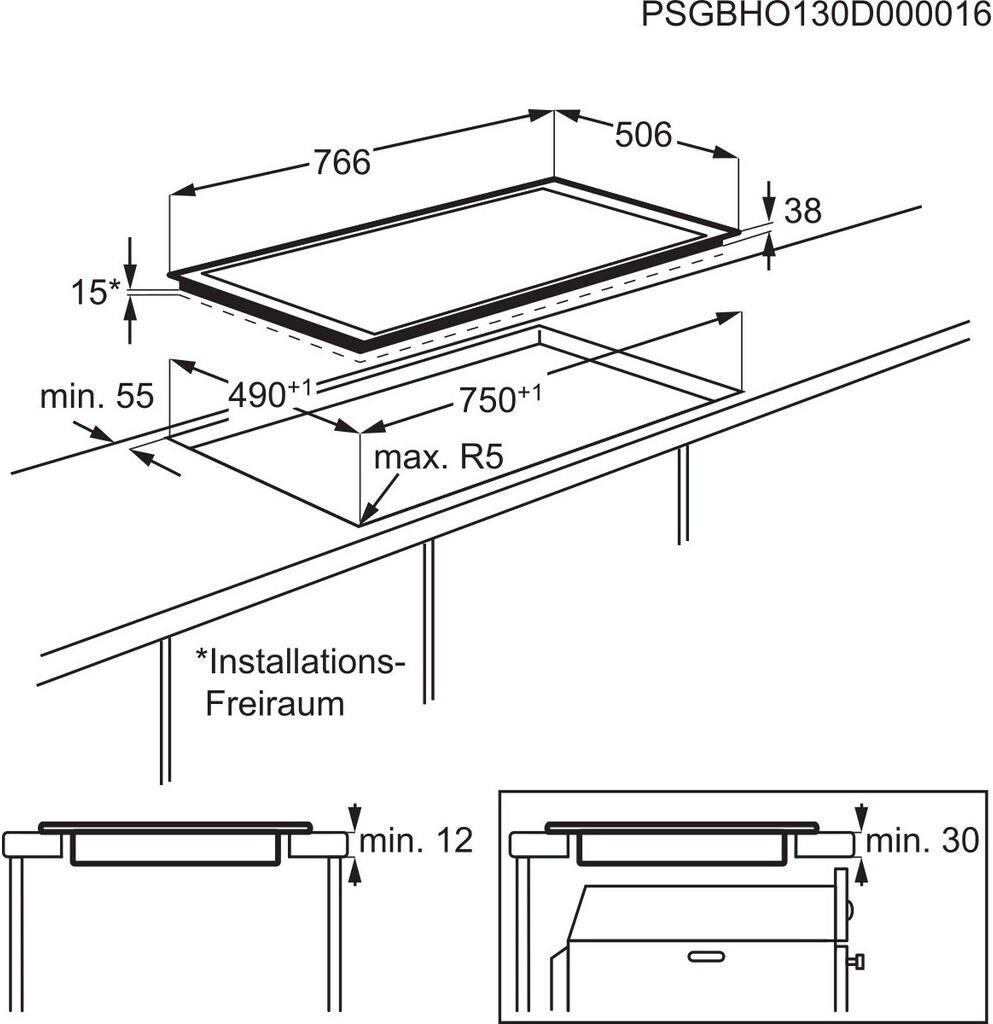 PSGBHO130D000016

766

506

38

15*

min. 55

$490^{+1}$

$750^{+1}$

max. R5

*Installations-Freiraum

min. 12

min. 30