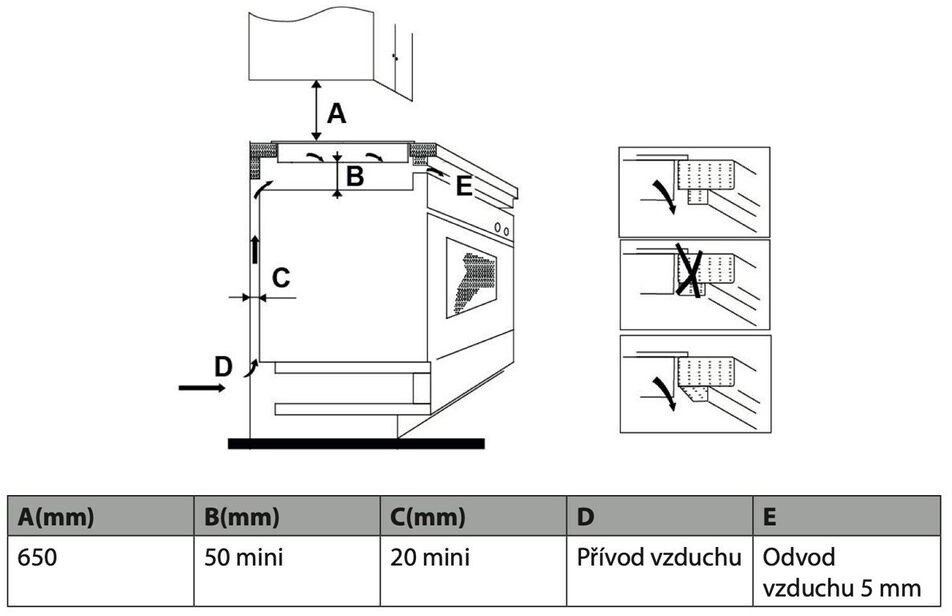 A

B

E

C

D

| A(mm) | B(mm) | C(mm) | D | E |
|---|---|---|---|---|
| 650 | 50 mini | 20 mini | Přívod vzduchu | Odvod vzduchu 5 mm |