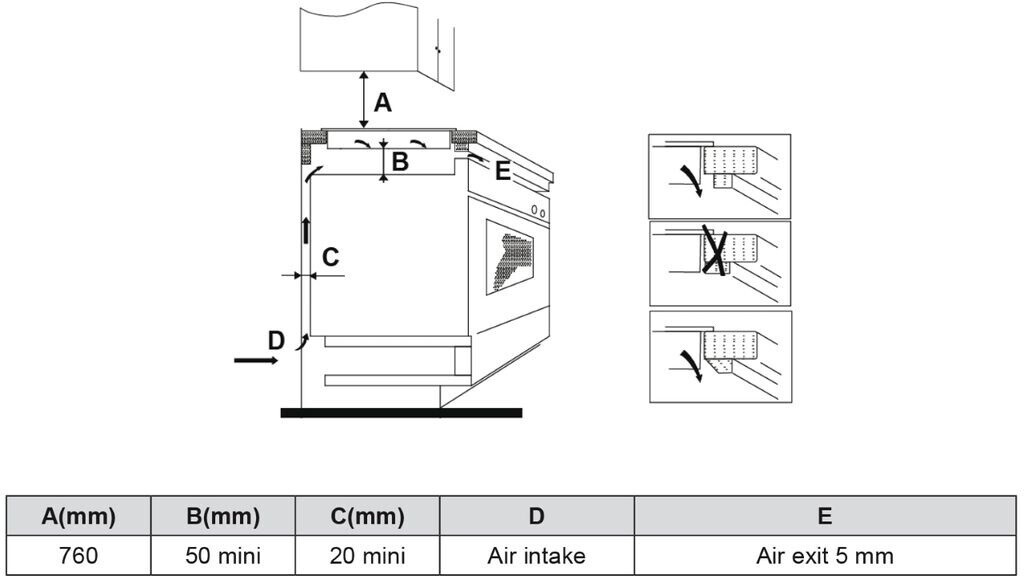 A
B
E
C
D

| A(mm) | B(mm) | C(mm) | D | E |
|---|---|---|---|---|
| 760 | 50 mini | 20 mini | Air intake | Air exit 5 mm |