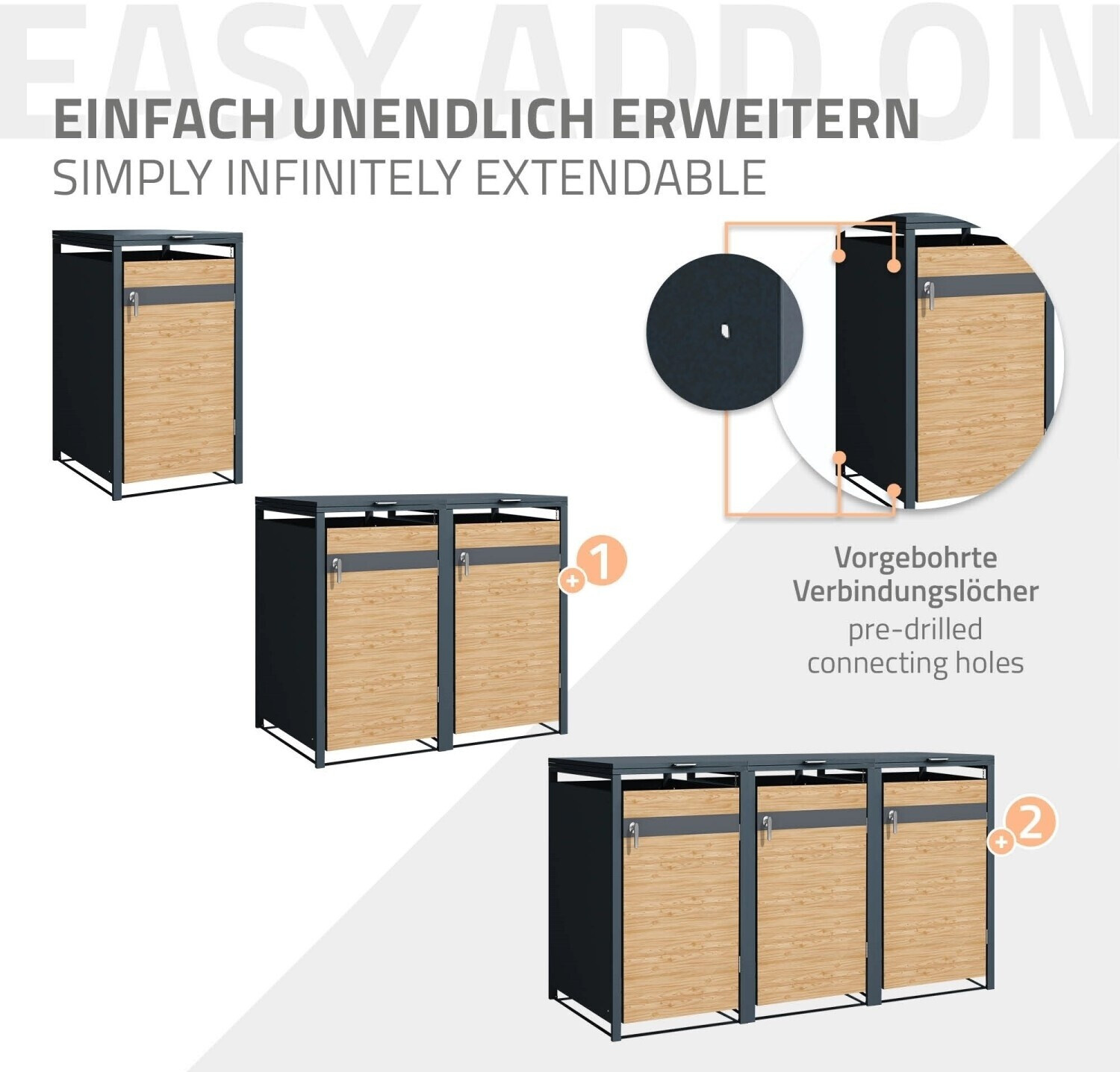 EASY ADD ON

EINFACH UNENDLICH ERWEITERN
SIMPLY INFINITELY EXTENDABLE

+1

Vorgebohrte Verbindungslöcher
pre-drilled connecting holes

+2