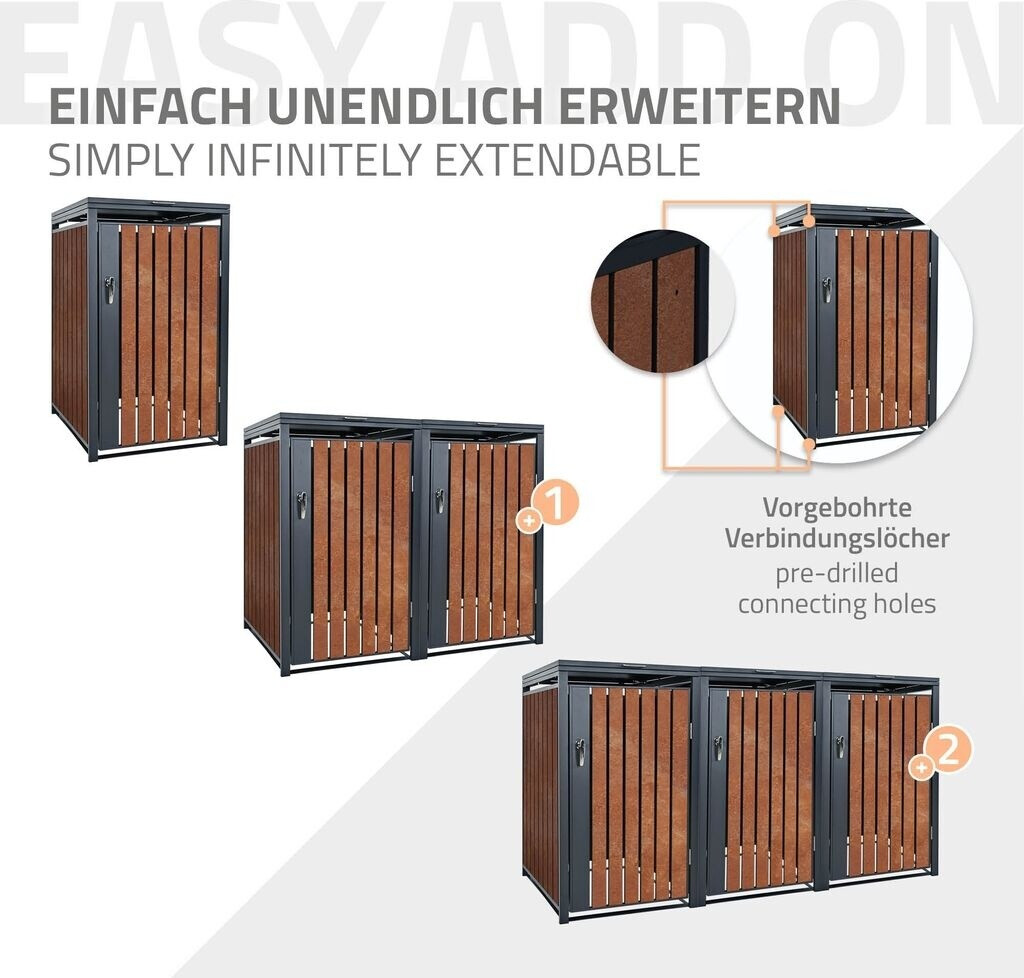 EASY ADD ON

EINFACH UNENDLICH ERWEITERN
SIMPLY INFINITELY EXTENDABLE

+1

Vorgebohrte Verbindungslöcher
pre-drilled connecting holes

+2