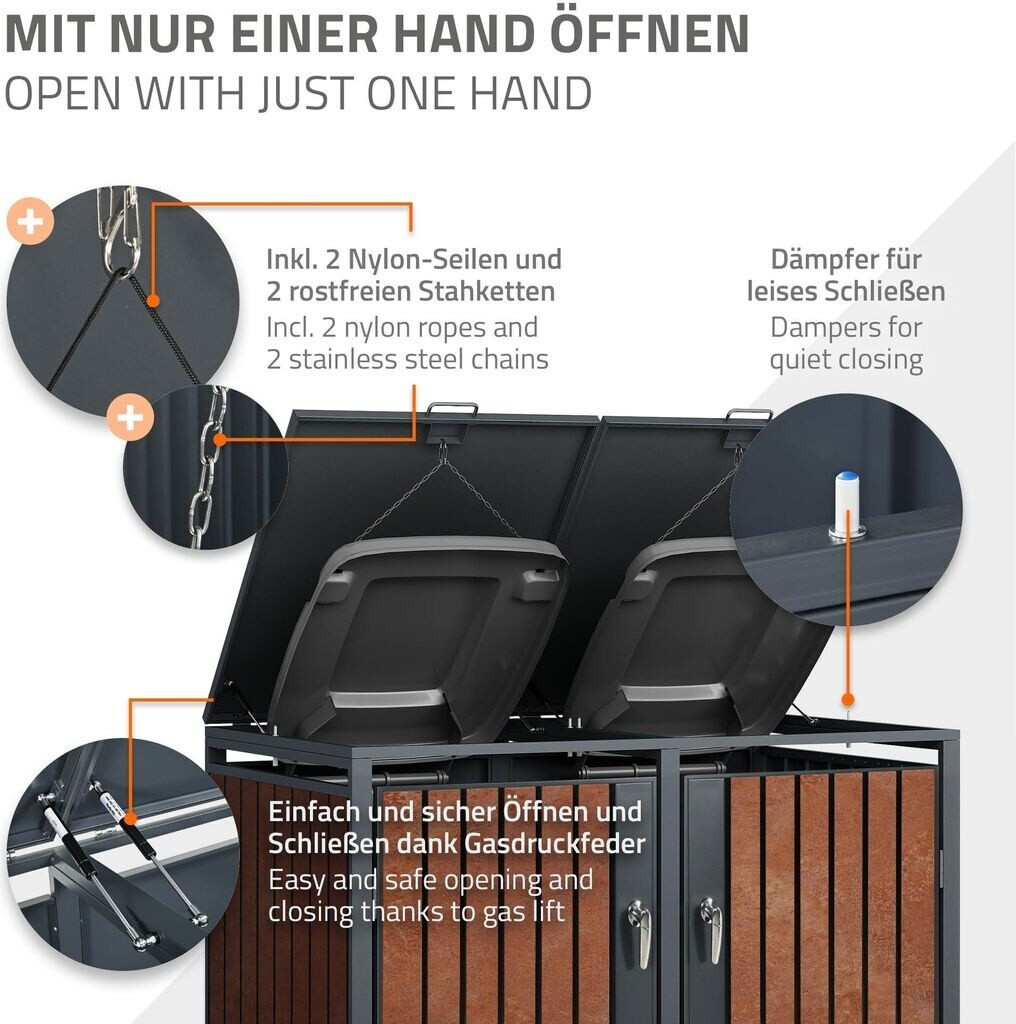 MIT NUR EINER HAND ÖFFNEN
OPEN WITH JUST ONE HAND

Inkl. 2 Nylon-Seilen und 2 rostfreien Stahketten
Incl. 2 nylon ropes and 2 stainless steel chains

Dämpfer für leises Schließen
Dampers for quiet closing

Einfach und sicher Öffnen und Schließen dank Gasdruckfeder
Easy and safe opening and closing thanks to gas lift