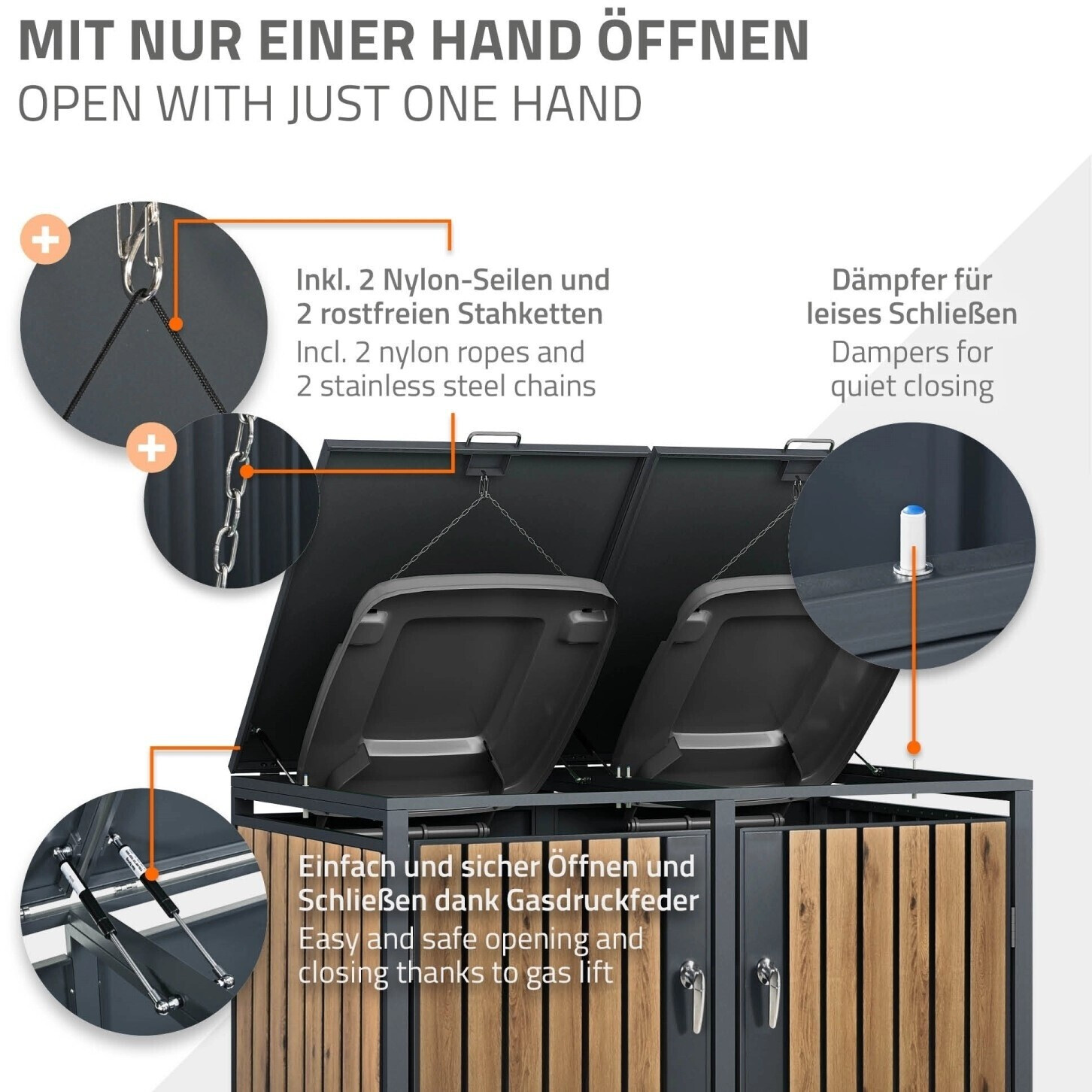 MIT NUR EINER HAND ÖFFNEN
OPEN WITH JUST ONE HAND

Inkl. 2 Nylon-Seilen und 2 rostfreien Stahketten
Incl. 2 nylon ropes and 2 stainless steel chains

Dämpfer für leises Schließen
Dampers for quiet closing

Einfach und sicher Öffnen und Schließen dank Gasdruckfeder
Easy and safe opening and closing thanks to gas lift