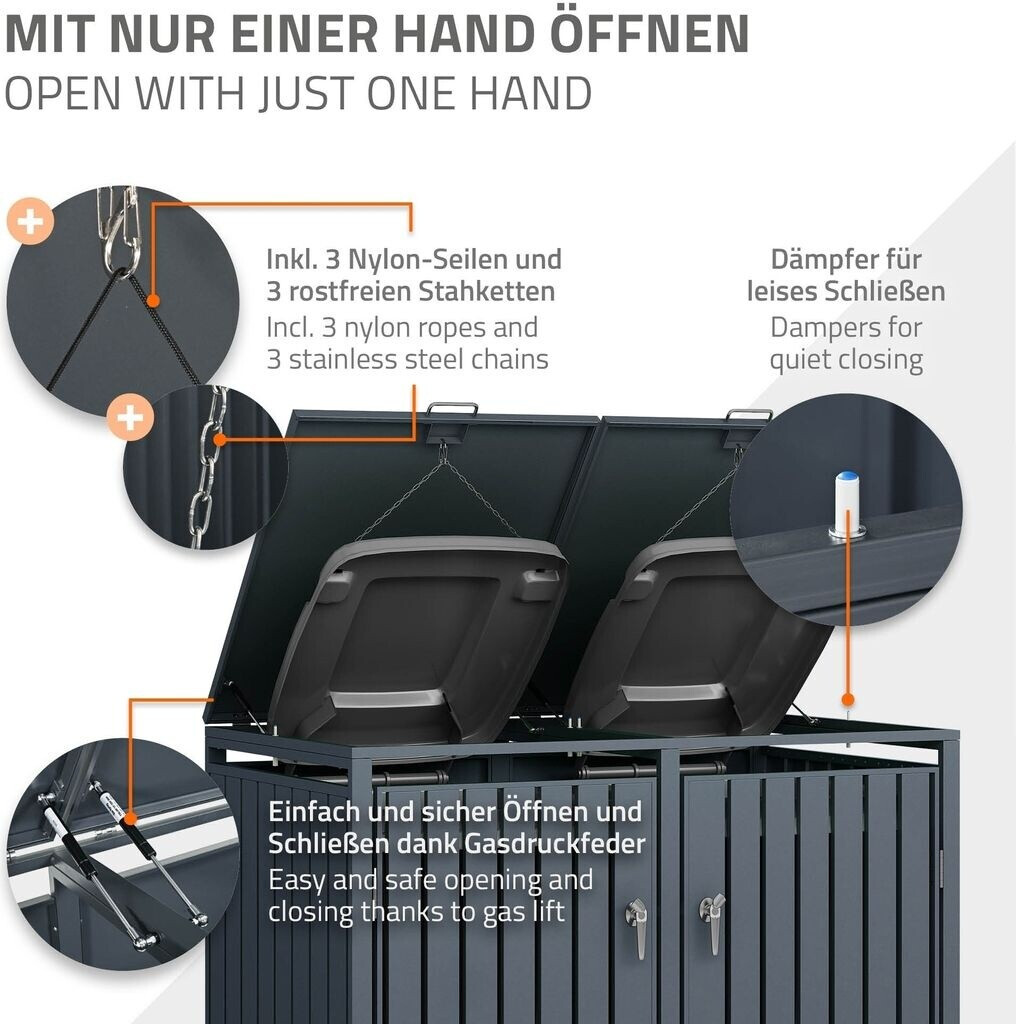 MIT NUR EINER HAND ÖFFNEN
OPEN WITH JUST ONE HAND

Inkl. 3 Nylon-Seilen und 3 rostfreien Stahketten
Incl. 3 nylon ropes and 3 stainless steel chains

Dämpfer für leises Schließen
Dampers for quiet closing

Einfach und sicher Öffnen und Schließen dank Gasdruckfeder
Easy and safe opening and closing thanks to gas lift