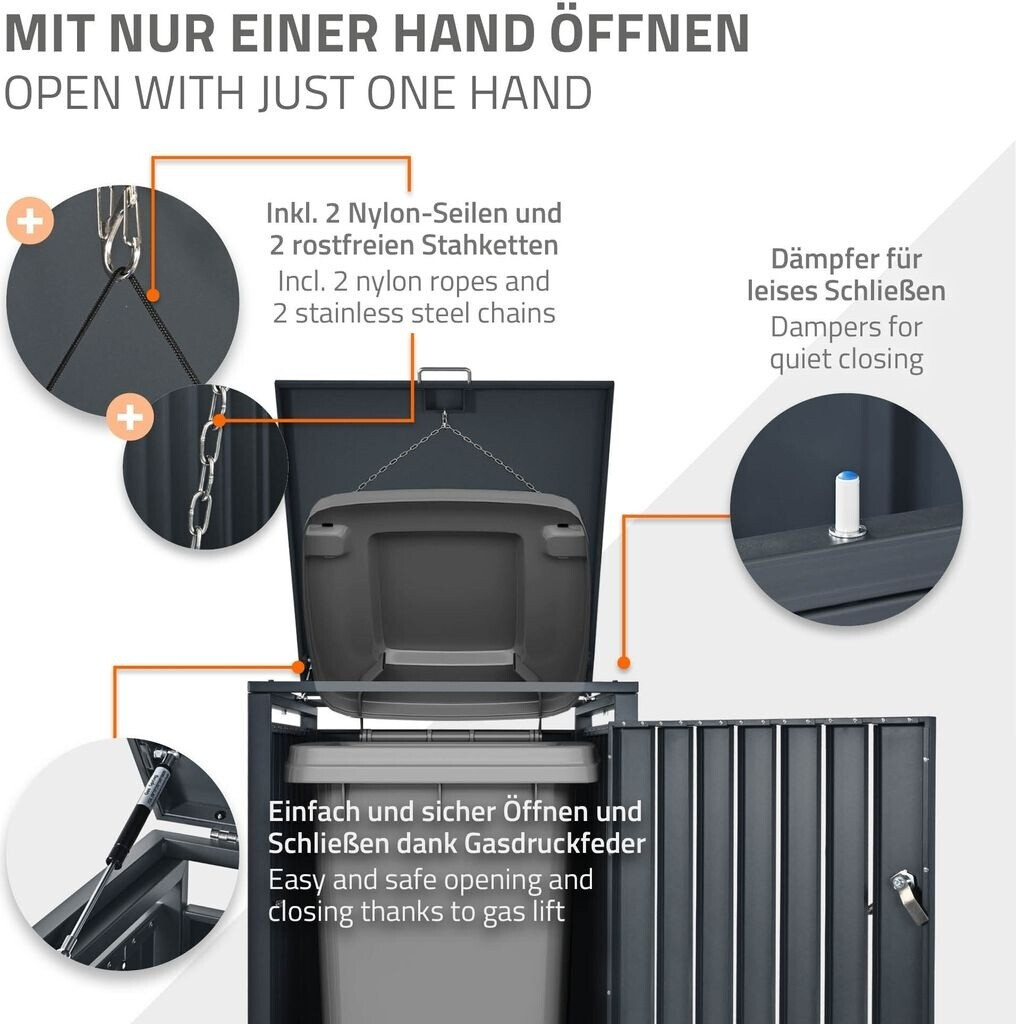 MIT NUR EINER HAND ÖFFNEN
OPEN WITH JUST ONE HAND

Inkl. 2 Nylon-Seilen und 2 rostfreien Stahketten
Incl. 2 nylon ropes and 2 stainless steel chains

Dämpfer für leises Schließen
Dampers for quiet closing

Einfach und sicher Öffnen und Schließen dank Gasdruckfeder
Easy and safe opening and closing thanks to gas lift