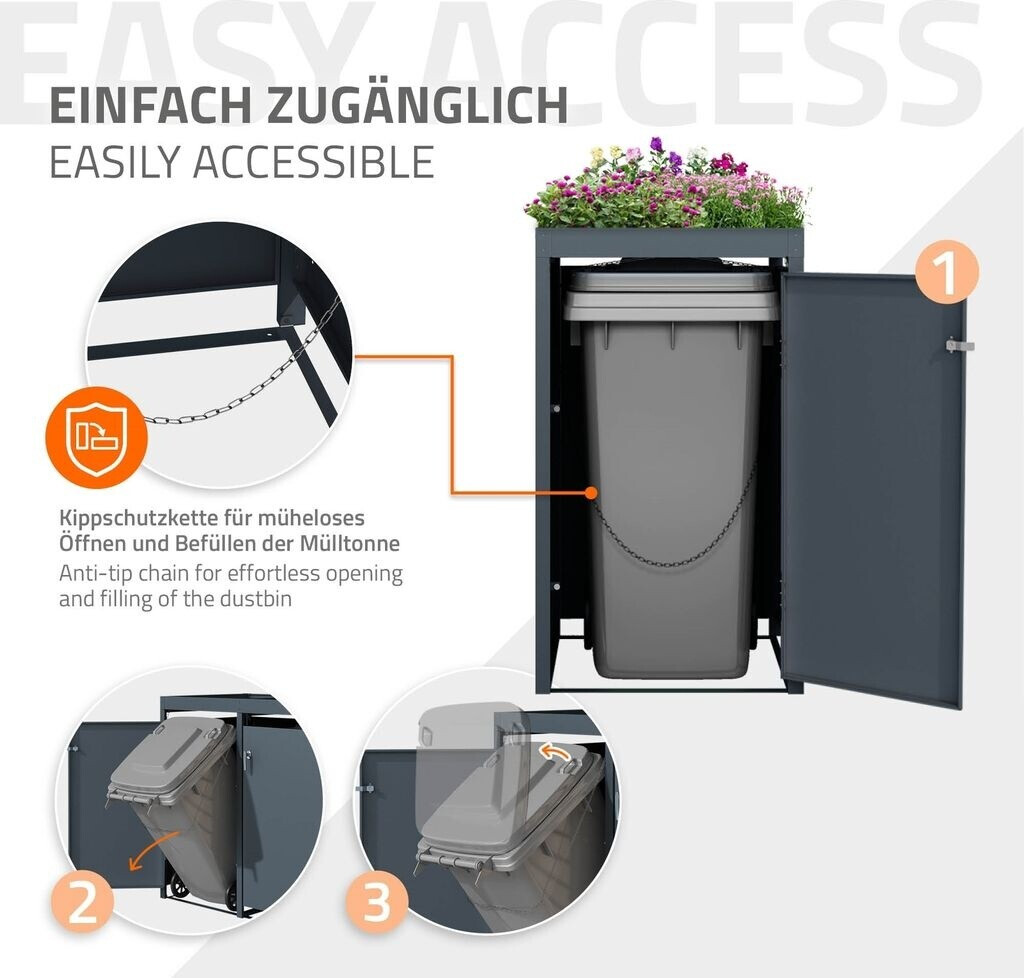 EASY ACCESS

EINFACH ZUGÄNGLICH
EASILY ACCESSIBLE

1

Kippschutzkette für müheloses Öffnen und Befüllen der Mülltonne
Anti-tip chain for effortless opening and filling of the dustbin

2

3