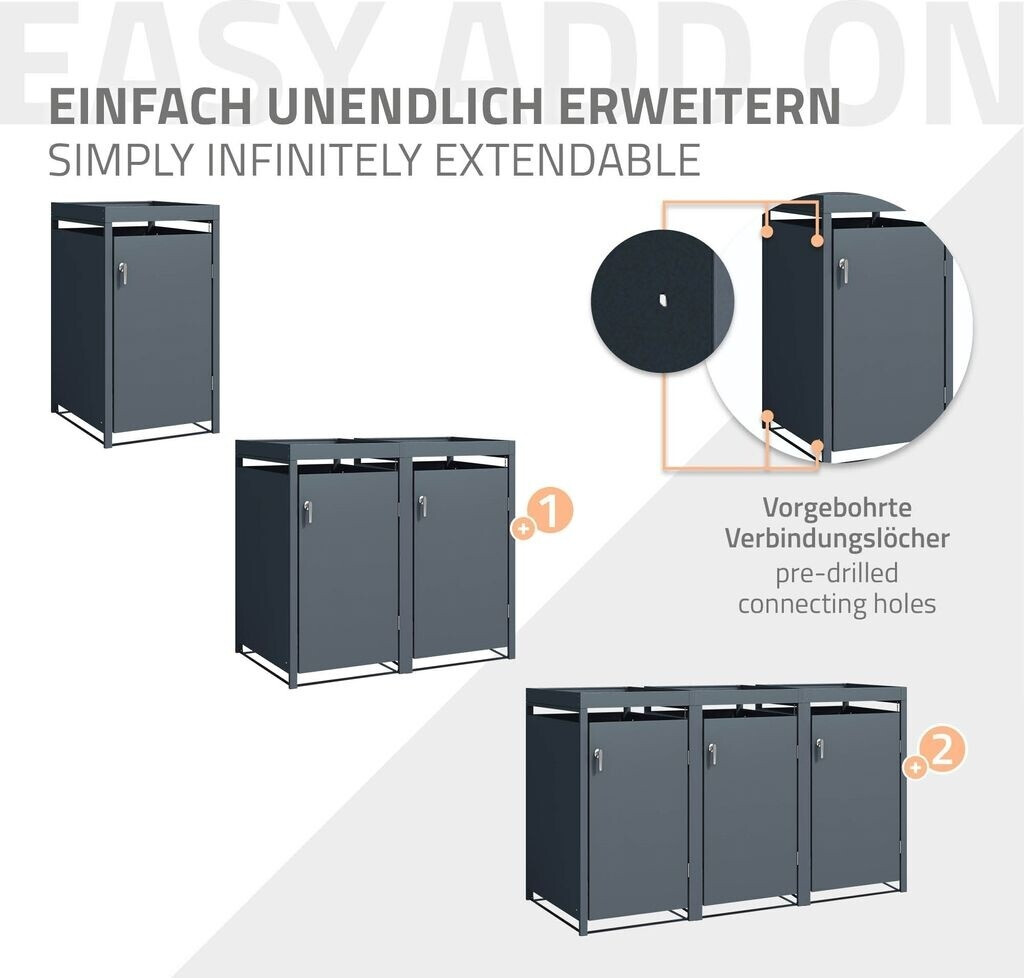 EASY ADD ON

EINFACH UNENDLICH ERWEITERN
SIMPLY INFINITELY EXTENDABLE

+1

Vorgebohrte Verbindungslöcher
pre-drilled connecting holes

+2