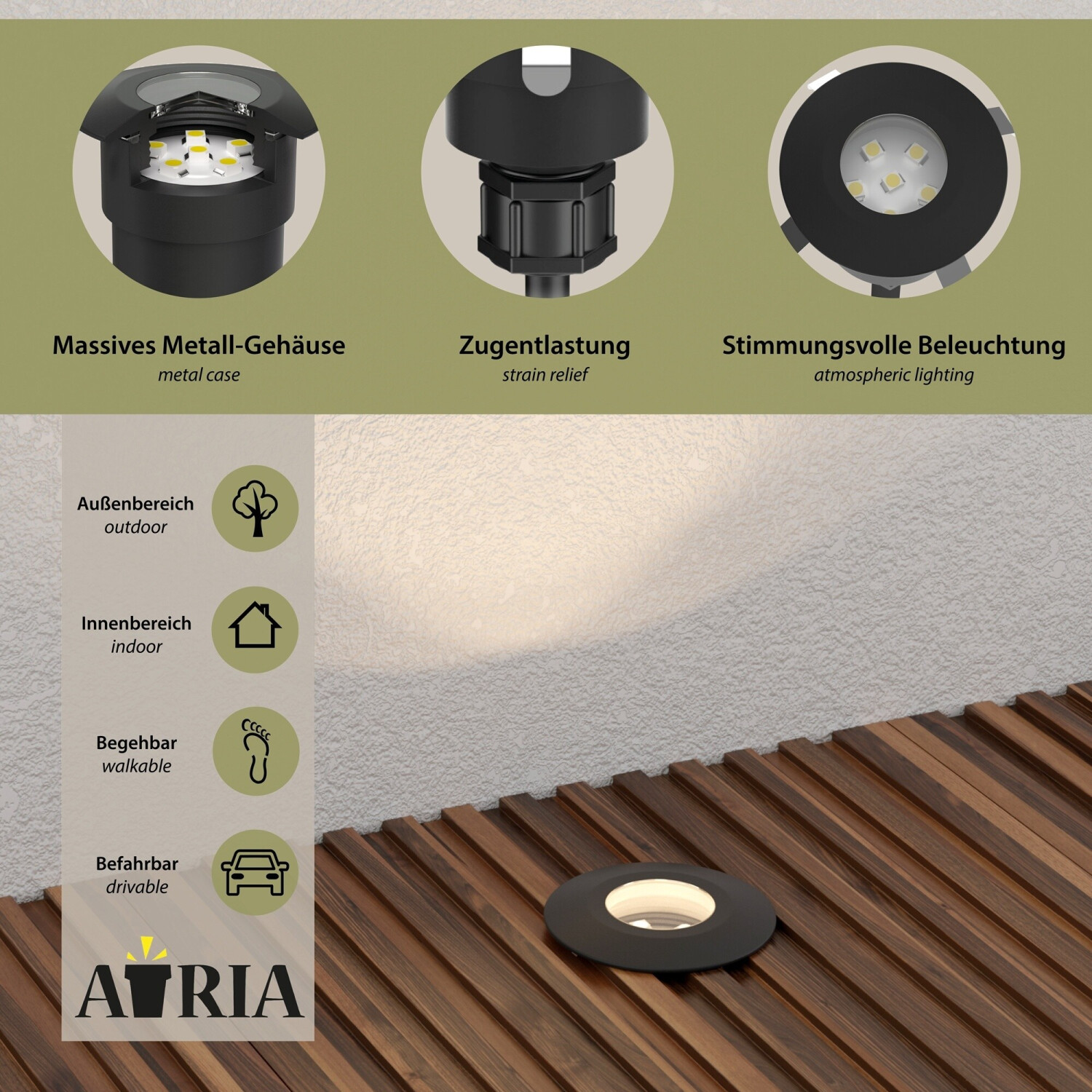 Massives Metall-Gehäuse
metal case

Zugentlastung
strain relief

Stimmungsvolle Beleuchtung
atmospheric lighting

Außenbereich
outdoor

Innenbereich
indoor

Begehbar
walkable

Befahrbar
drivable

ATRIA