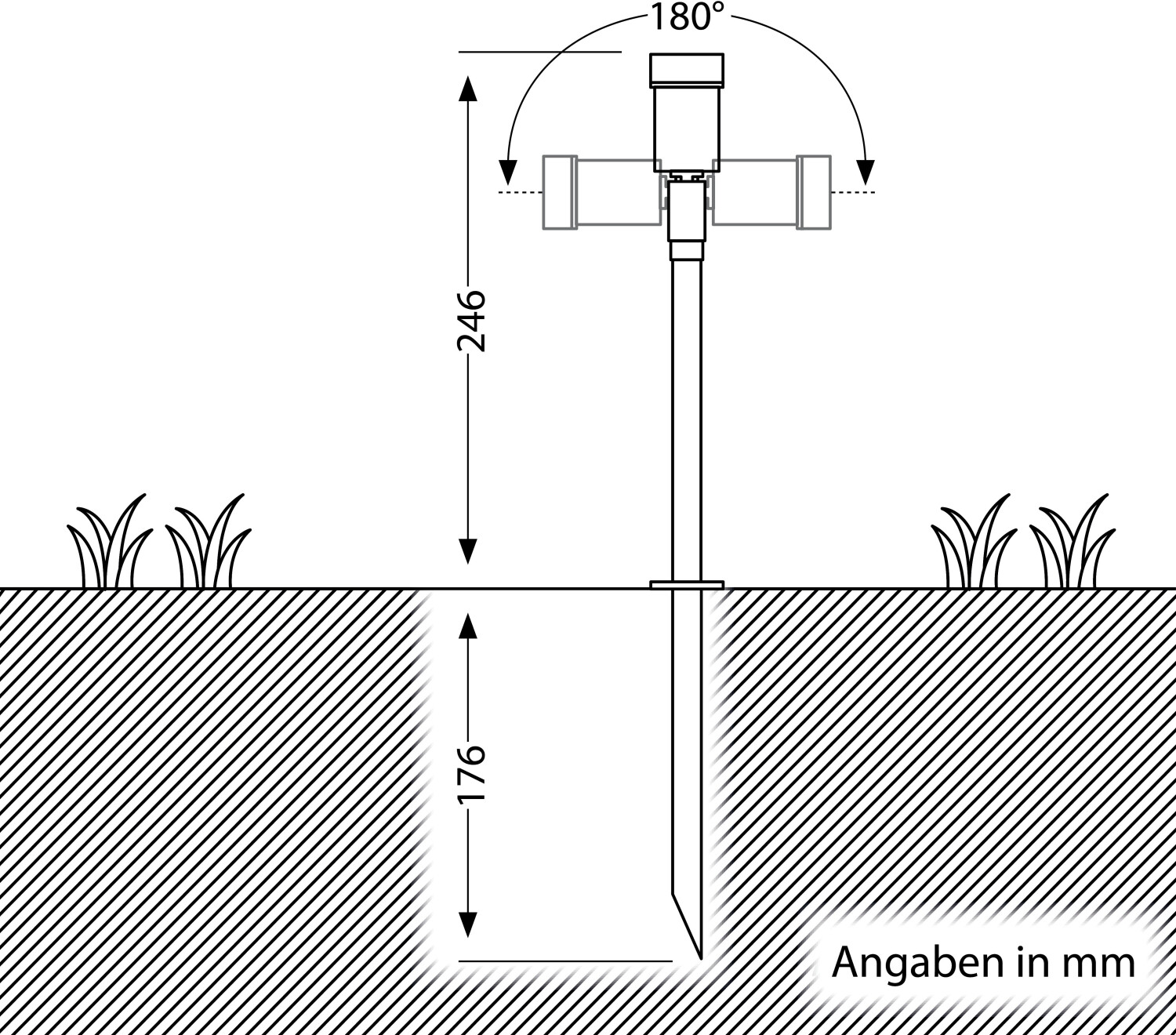 180°

246

176

Angaben in mm