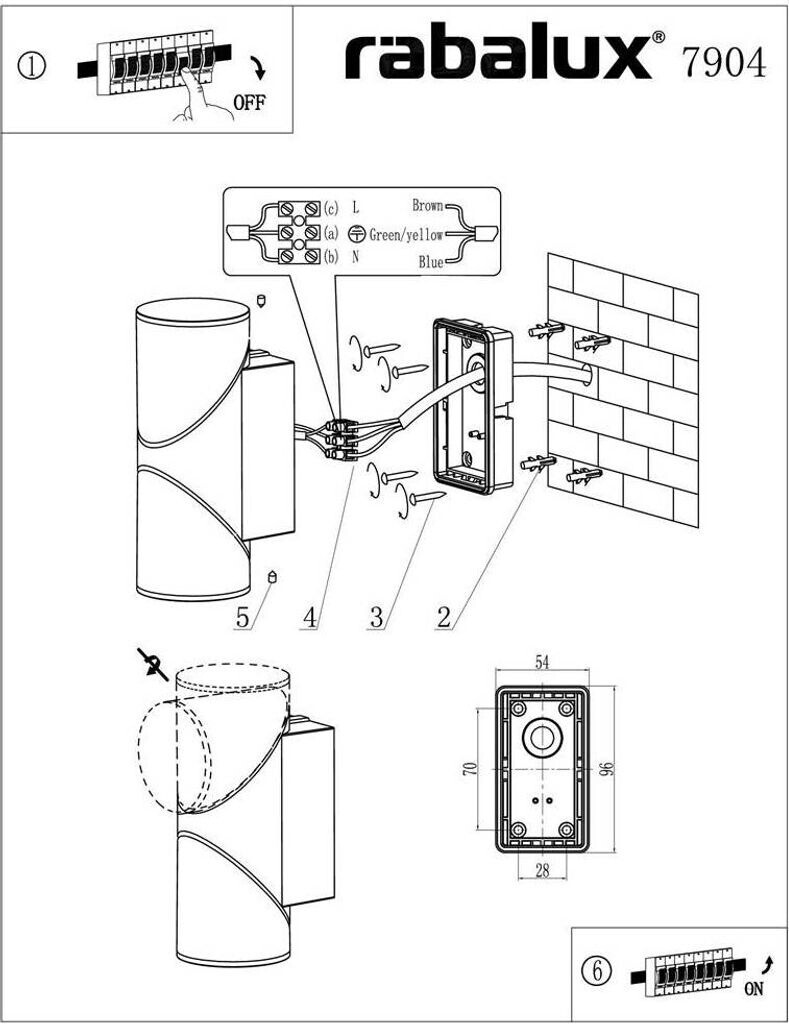 ①
OFF

rabalux® 7904

(c) L Brown
(a) Green/yellow
(b) N Blue

5 4 3 2

54
70
96
28

⑥
ON