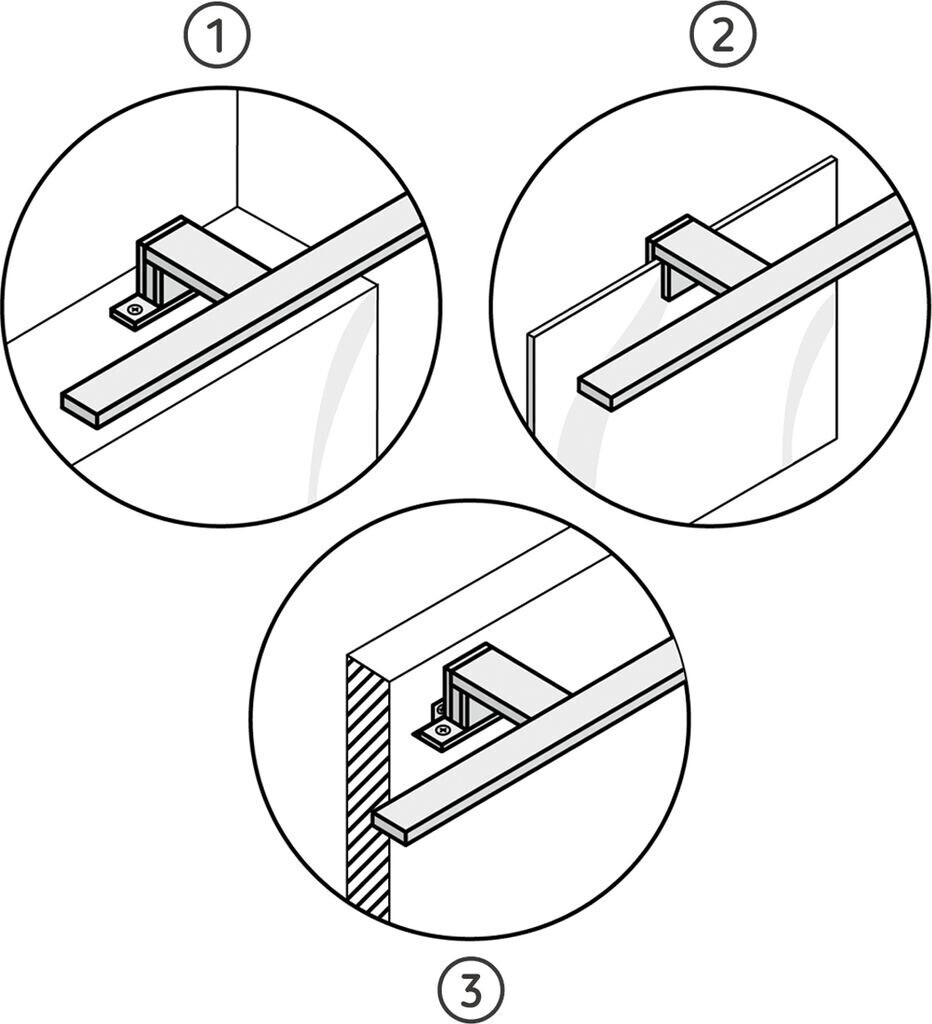 1

2

3