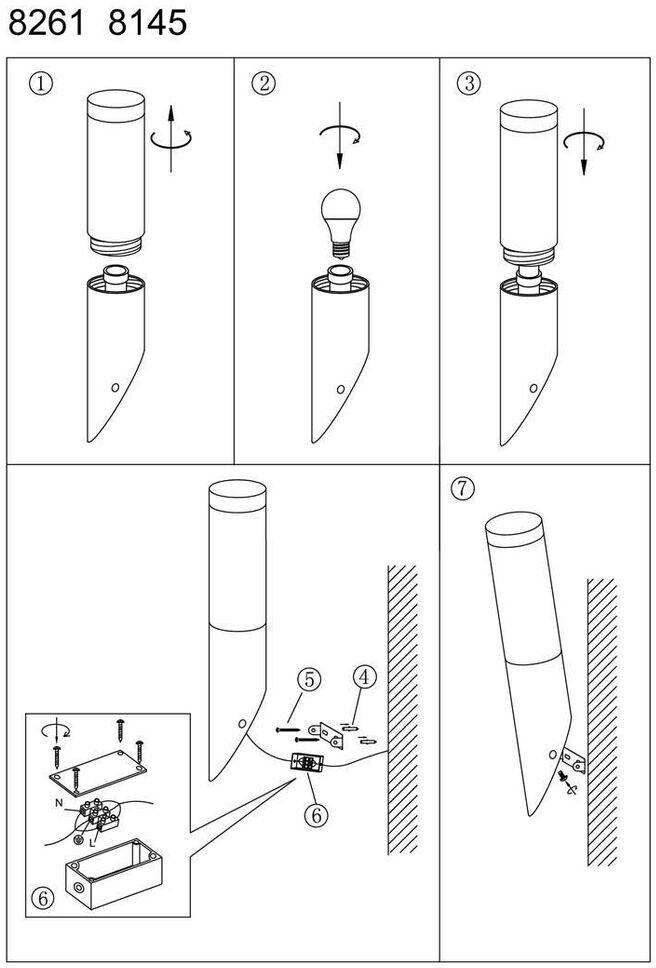 8261 8145

①

②

③

⑤ ④

⑥

N

L

⑥

⑦