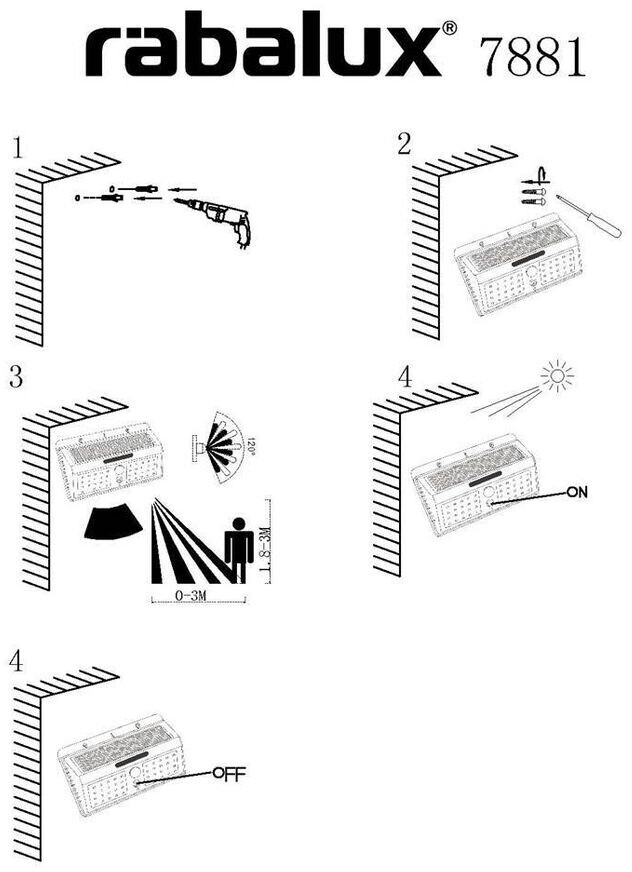 rabalux® 7881

1

2

3

120°

1.8-3M

0-3M

4

ON

4

OFF