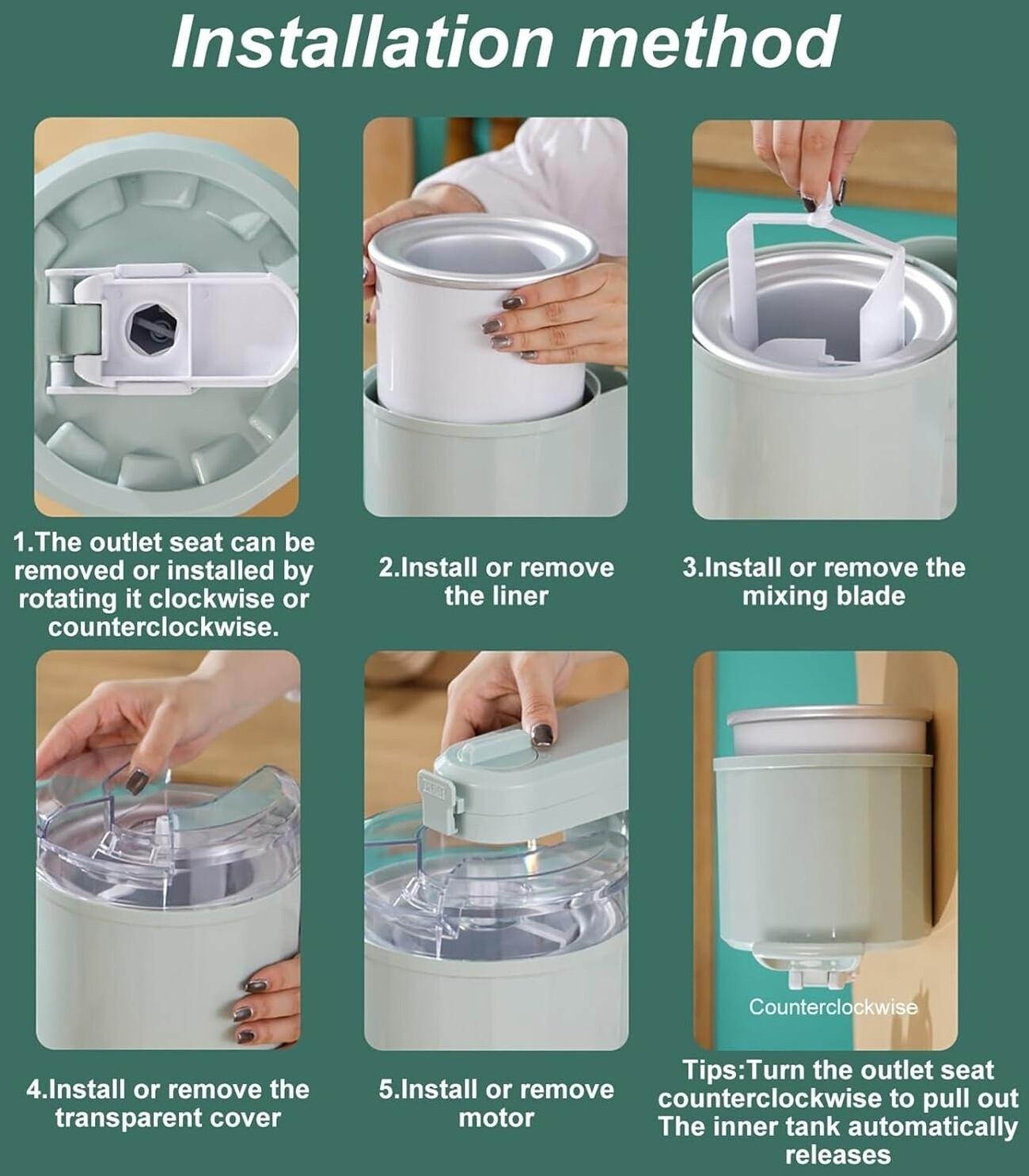 Installation method

1.The outlet seat can be removed or installed by rotating it clockwise or counterclockwise.

2.Install or remove the liner

3.Install or remove the mixing blade

4.Install or remove the transparent cover

5.Install or remove motor

Counterclockwise

Tips:Turn the outlet seat counterclockwise to pull out The inner tank automatically releases