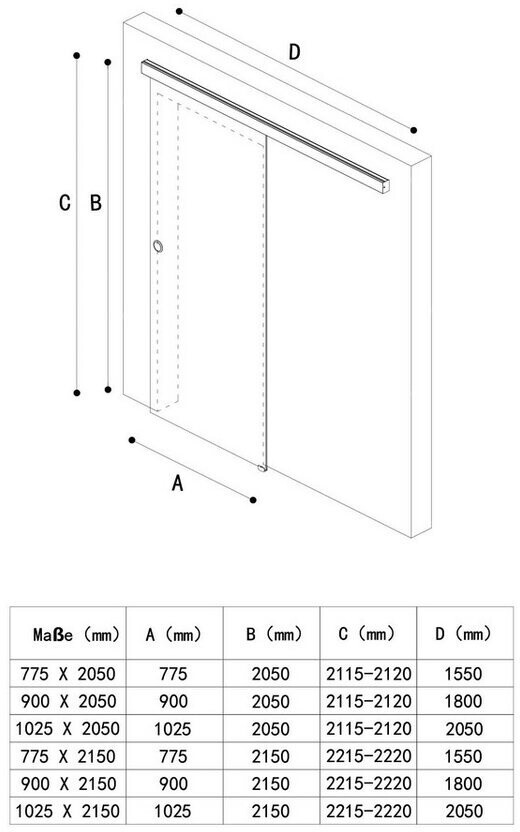 D

C

B

A

| Maße (mm) | A (mm) | B (mm) | C (mm) | D (mm) |
|---|---|---|---|---|
| 775 X 2050 | 775 | 2050 | 2115-2120 | 1550 |
| 900 X 2050 | 900 | 2050 | 2115-2120 | 1800 |
| 1025 X 2050 | 1025 | 2050 | 2115-2120 | 2050 |
| 775 X 2150 | 775 | 2150 | 2215-2220 | 1550 |
| 900 X 2150 | 900 | 2150 | 2215-2220 | 1800 |
| 1025 X 2150 | 1025 | 2150 | 2215-2220 | 2050 |