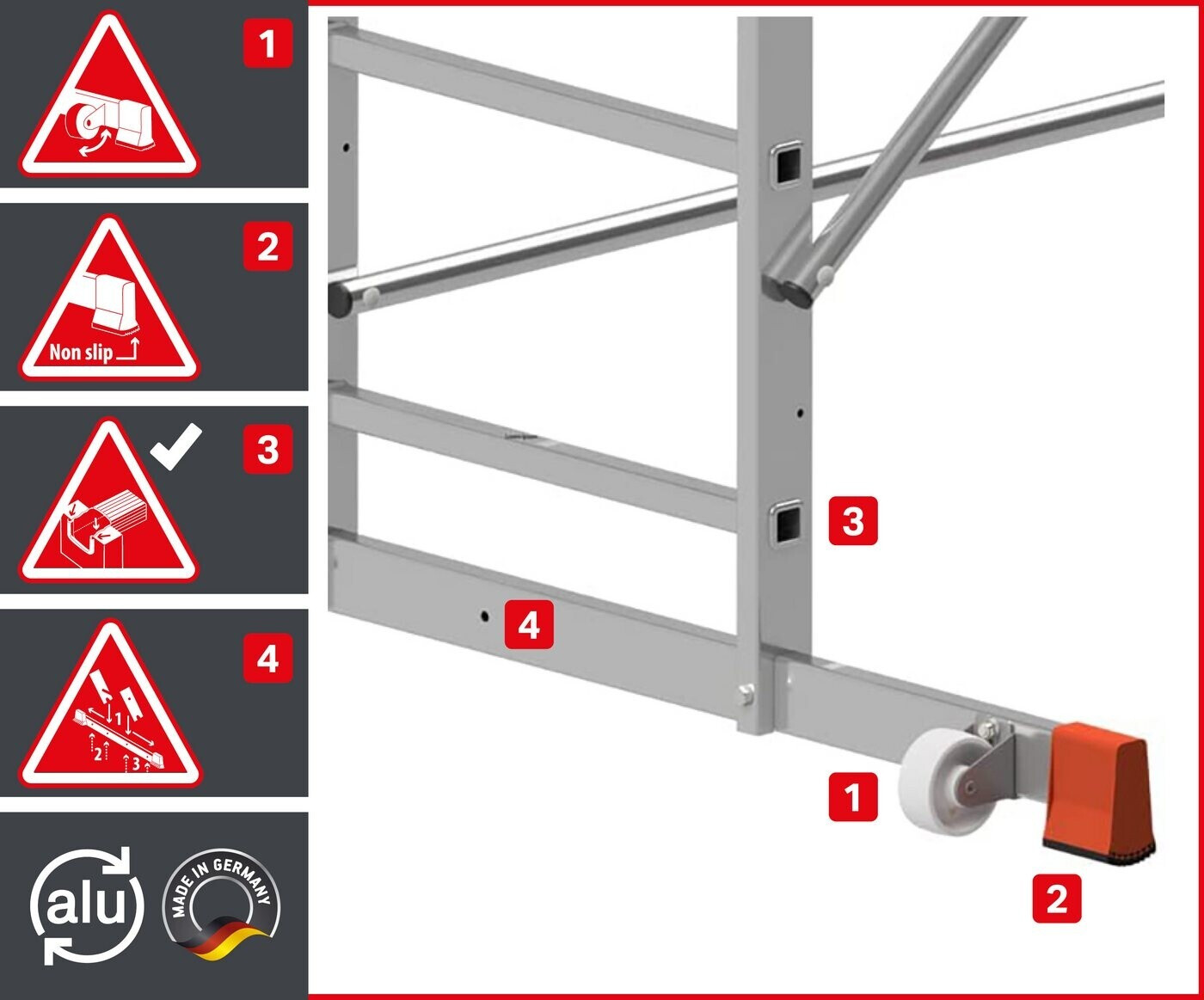 1

2

Non slip

3

4

1
2
3

alu

MADE IN GERMANY

3

4

1

2