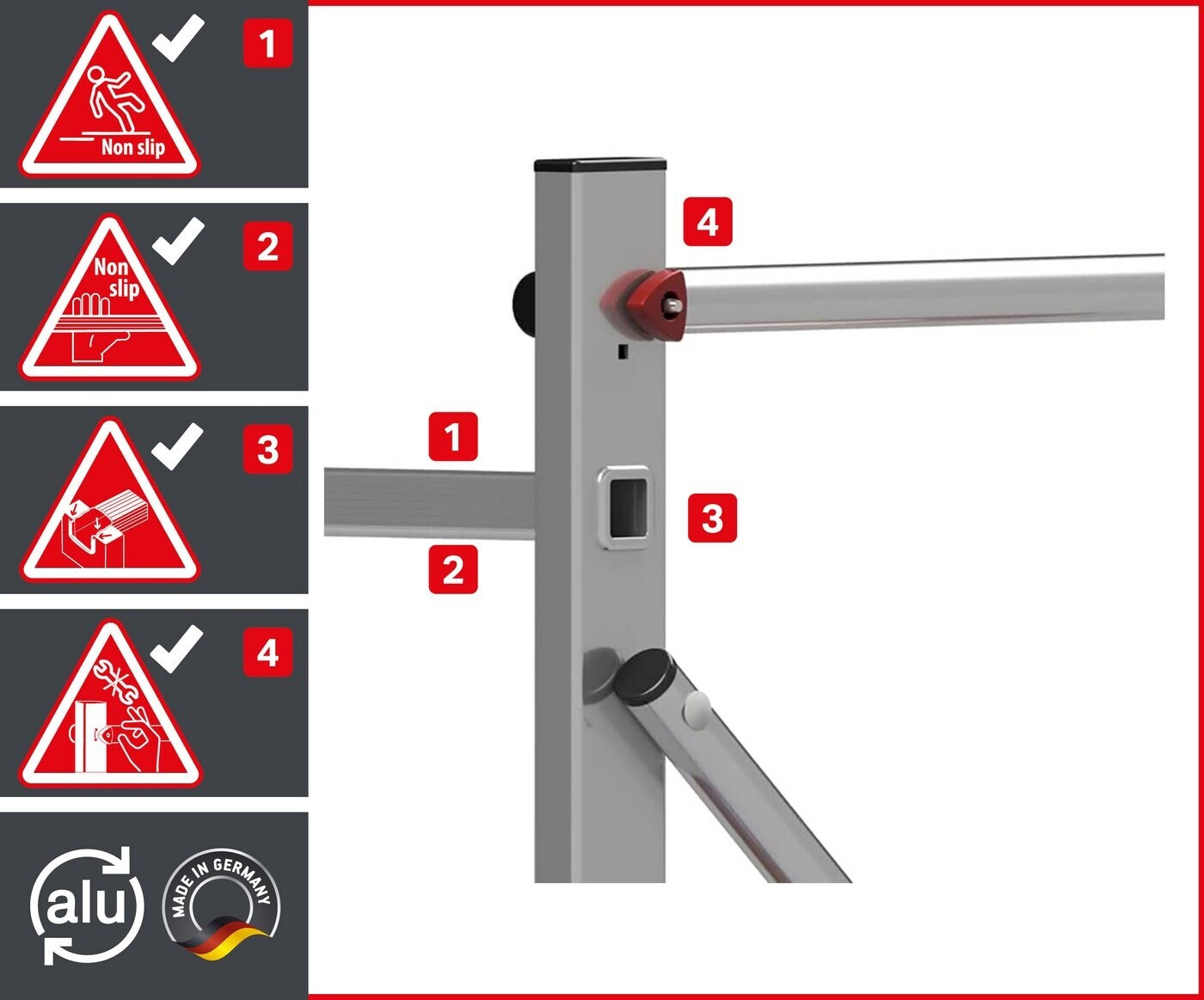 Non slip
1

Non slip
2

3

4

alu

MADE IN GERMANY

4

1

3

2