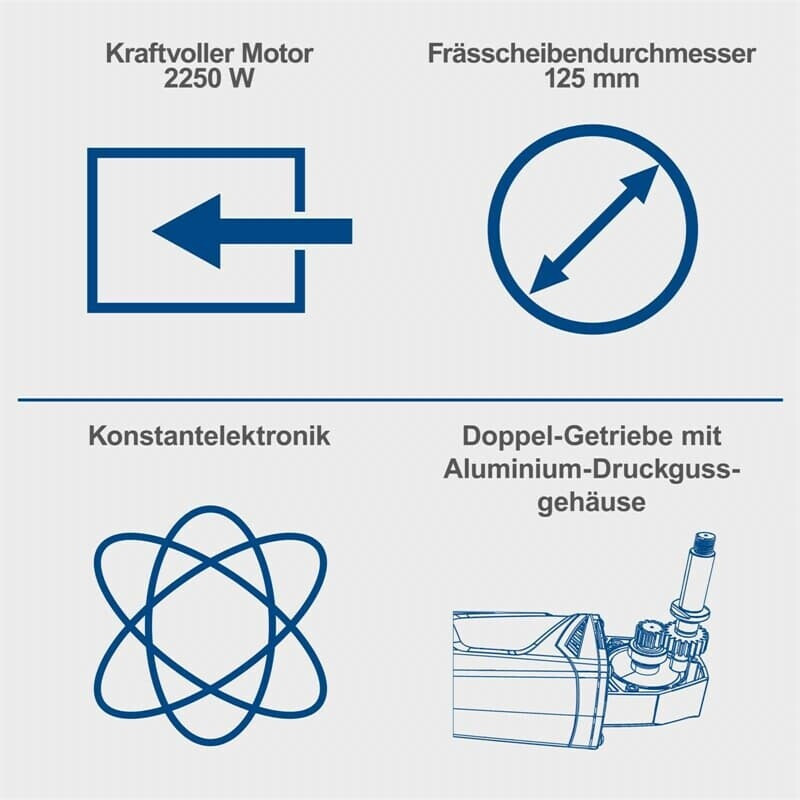 Kraftvoller Motor
2250 W

Frässcheibendurchmesser
125 mm

Konstantelektronik

Doppel-Getriebe mit Aluminium-Druckgussgehäuse