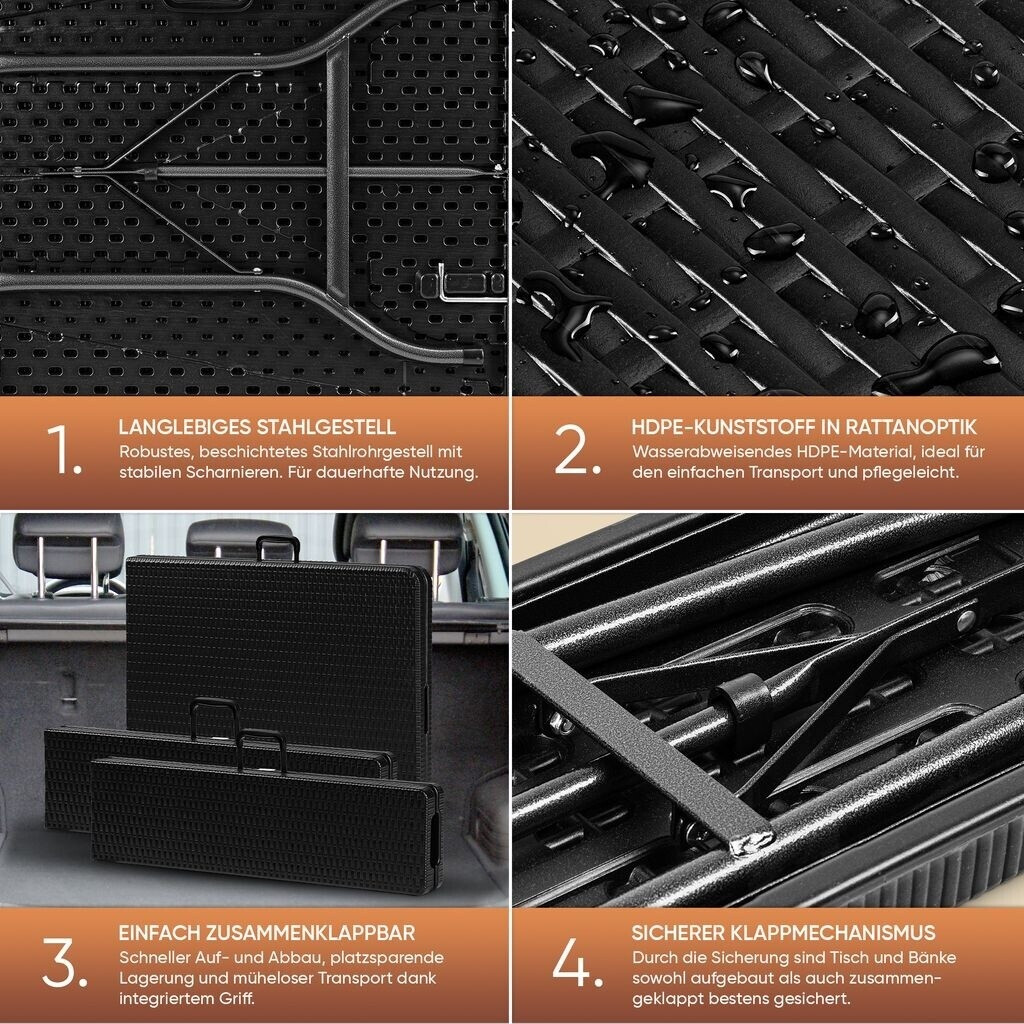 1.

LANGLEBIGES STAHLGESTELL

Robustes, beschichtetes Stahlrohrgestell mit stabilen Scharnieren. Für dauerhafte Nutzung.

2.

HDPE-KUNSTSTOFF IN RATTANOPTIK

Wasserabweisendes HDPE-Material, ideal für den einfachen Transport und pflegeleicht.

3.

EINFACH ZUSAMMENKLAPPBAR

Schneller Auf- und Abbau, platzsparende Lagerung und müheloser Transport dank integriertem Griff.

4.

SICHERER KLAPPMECHANISMUS

Durch die Sicherung sind Tisch und Bänke sowohl aufgebaut als auch zusammengeklappt bestens gesichert.