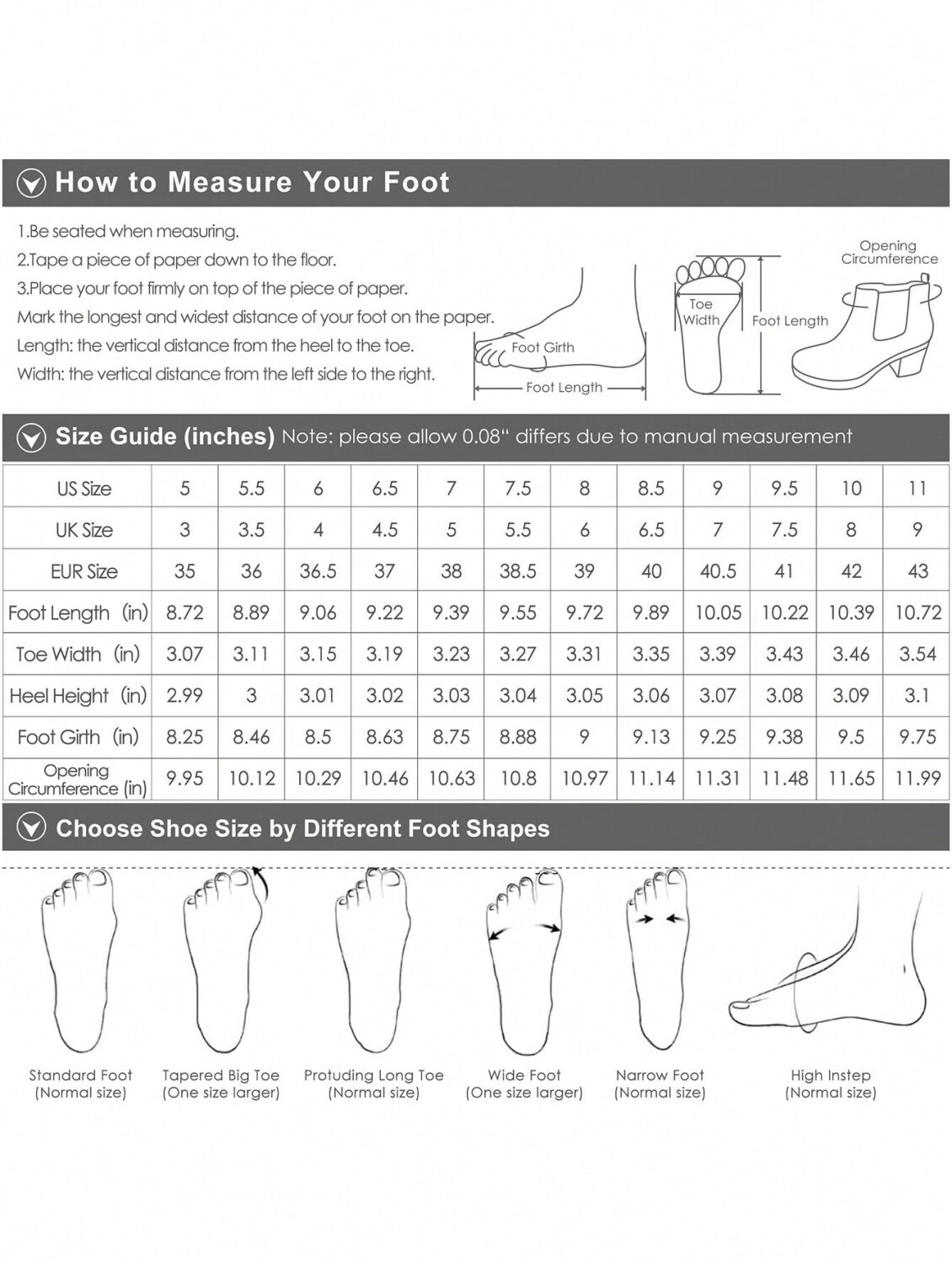 How to Measure Your Foot

1.Be seated when measuring.
2.Tape a piece of paper down to the floor.
3.Place your foot firmly on top of the piece of paper.
Mark the longest and widest distance of your foot on the paper.
Length: the vertical distance from the heel to the toe.
Width: the vertical distance from the left side to the right.

Foot Girth
Foot Length
Toe Width
Foot Length
Opening Circumference

Size Guide (inches) Note: please allow 0.08" differs due to manual measurement

| US Size | 5 | 5.5 | 6 | 6.5 | 7 | 7.5 | 8 | 8.5 | 9 | 9.5 | 10 | 11 |
|---|---|---|---|---|---|---|---|---|---|---|---|---|
| UK Size | 3 | 3.5 | 4 | 4.5 | 5 | 5.5 | 6 | 6.5 | 7 | 7.5 | 8 | 9 |
| EUR Size | 35 | 36 | 36.5 | 37 | 38 | 38.5 | 39 | 40 | 40.5 | 41 | 42 | 43 |
| Foot Length (in) | 8.72 | 8.89 | 9.06 | 9.22 | 9.39 | 9.55 | 9.72 | 9.89 | 10.05 | 10.22 | 10.39 | 10.72 |
| Toe Width (in) | 3.07 | 3.11 | 3.15 | 3.19 | 3.23 | 3.27 | 3.31 | 3.35 | 3.39 | 3.43 | 3.46 | 3.54 |
| Heel Height (in) | 2.99 | 3 | 3.01 | 3.02 | 3.03 | 3.04 | 3.05 | 3.06 | 3.07 | 3.08 | 3.09 | 3.1 |
| Foot Girth (in) | 8.25 | 8.46 | 8.5 | 8.63 | 8.75 | 8.88 | 9 | 9.13 | 9.25 | 9.38 | 9.5 | 9.75 |
| Opening Circumference (in) | 9.95 | 10.12 | 10.29 | 10.46 | 10.63 | 10.8 | 10.97 | 11.14 | 11.31 | 11.48 | 11.65 | 11.99 |

Choose Shoe Size by Different Foot Shapes

Standard Foot
(Normal size)

Tapered Big Toe
(One size larger)

Protuding Long Toe
(Normal size)

Wide Foot
(One size larger)

Narrow Foot
(Normal size)

High Instep
(Normal size)