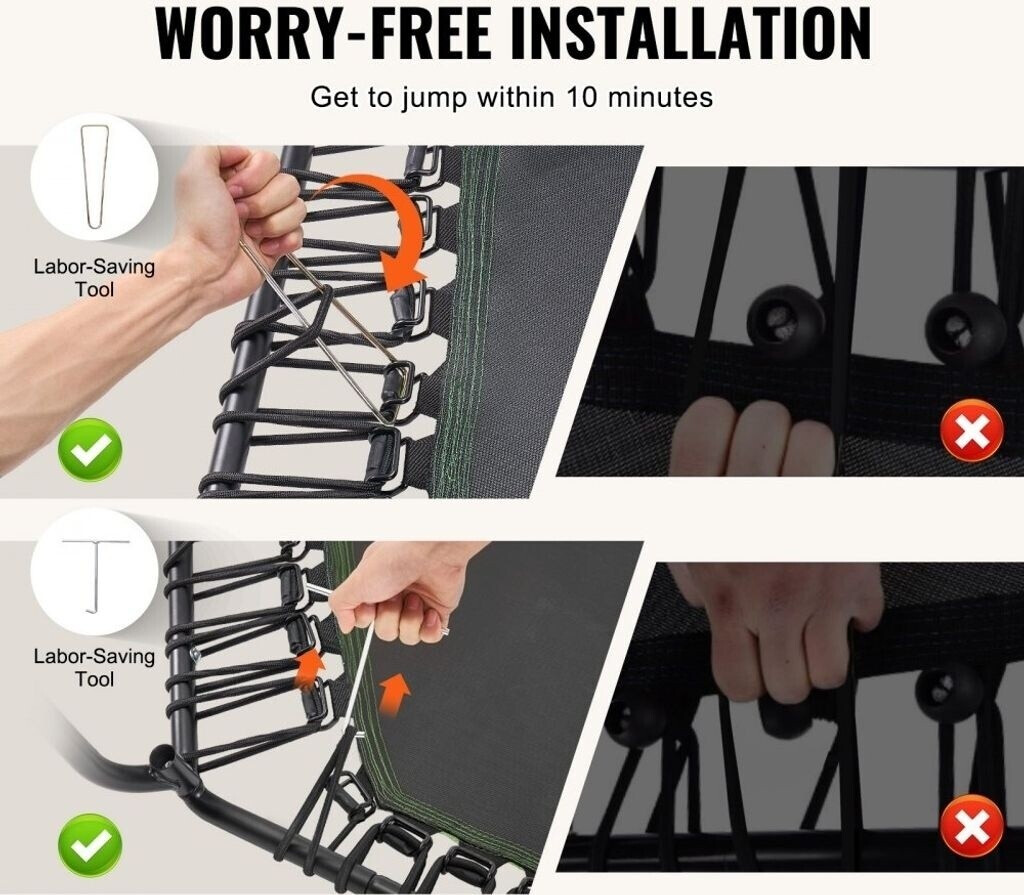 WORRY-FREE INSTALLATION

Get to jump within 10 minutes

Labor-Saving Tool

Labor-Saving Tool